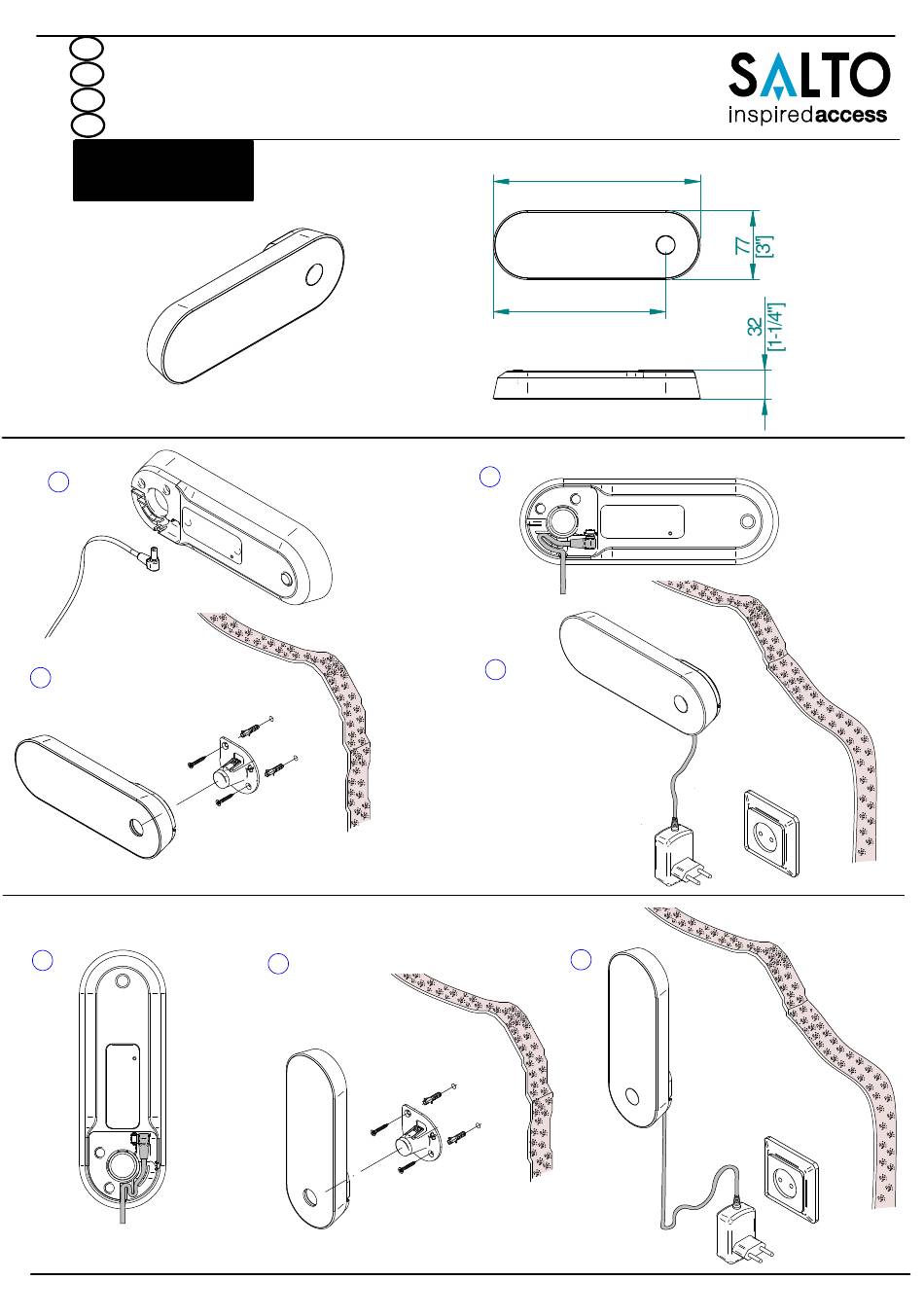 SALTO
inspiredaccess

77
[3"]

32
[1-1/4"]