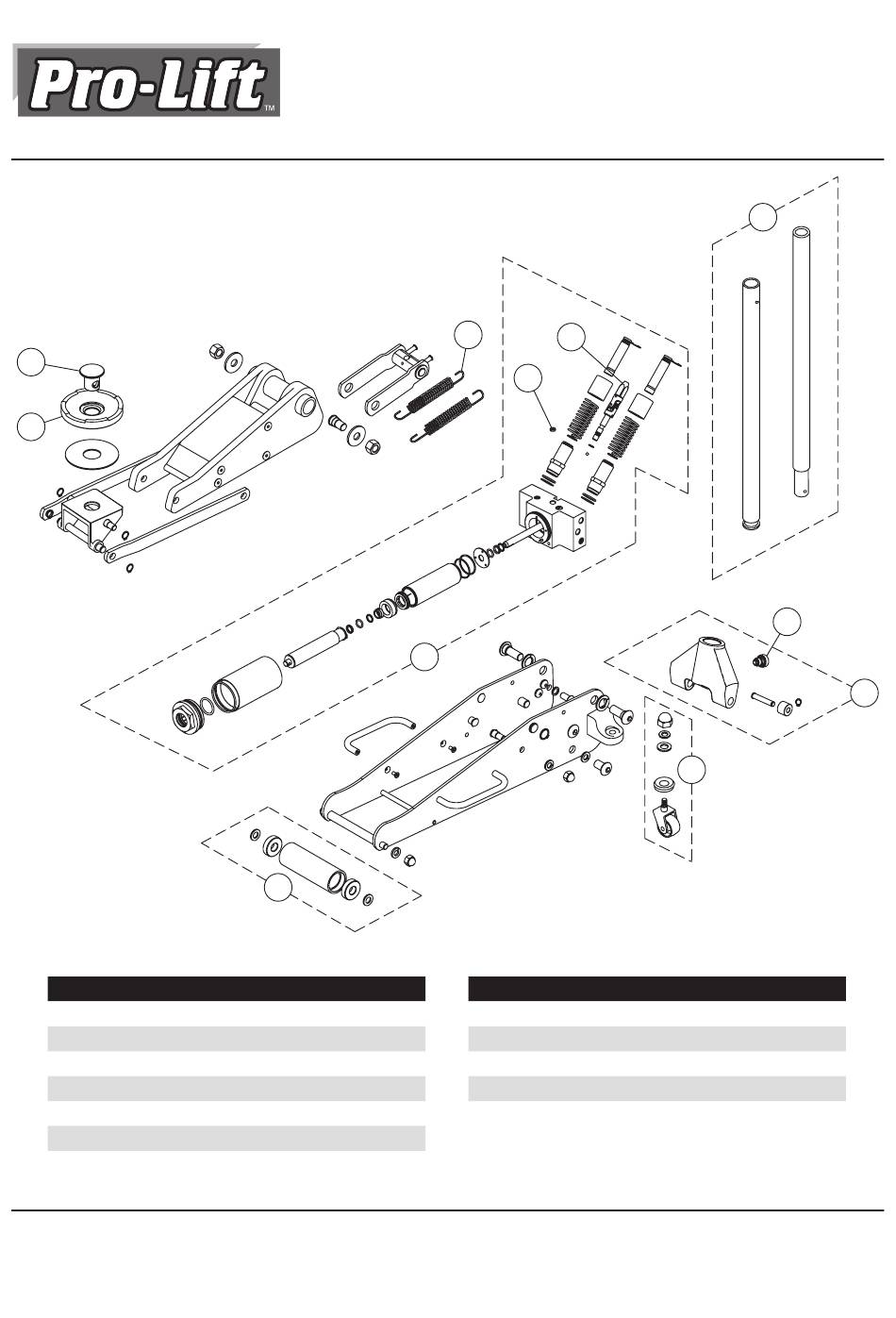 Pro-Lift™