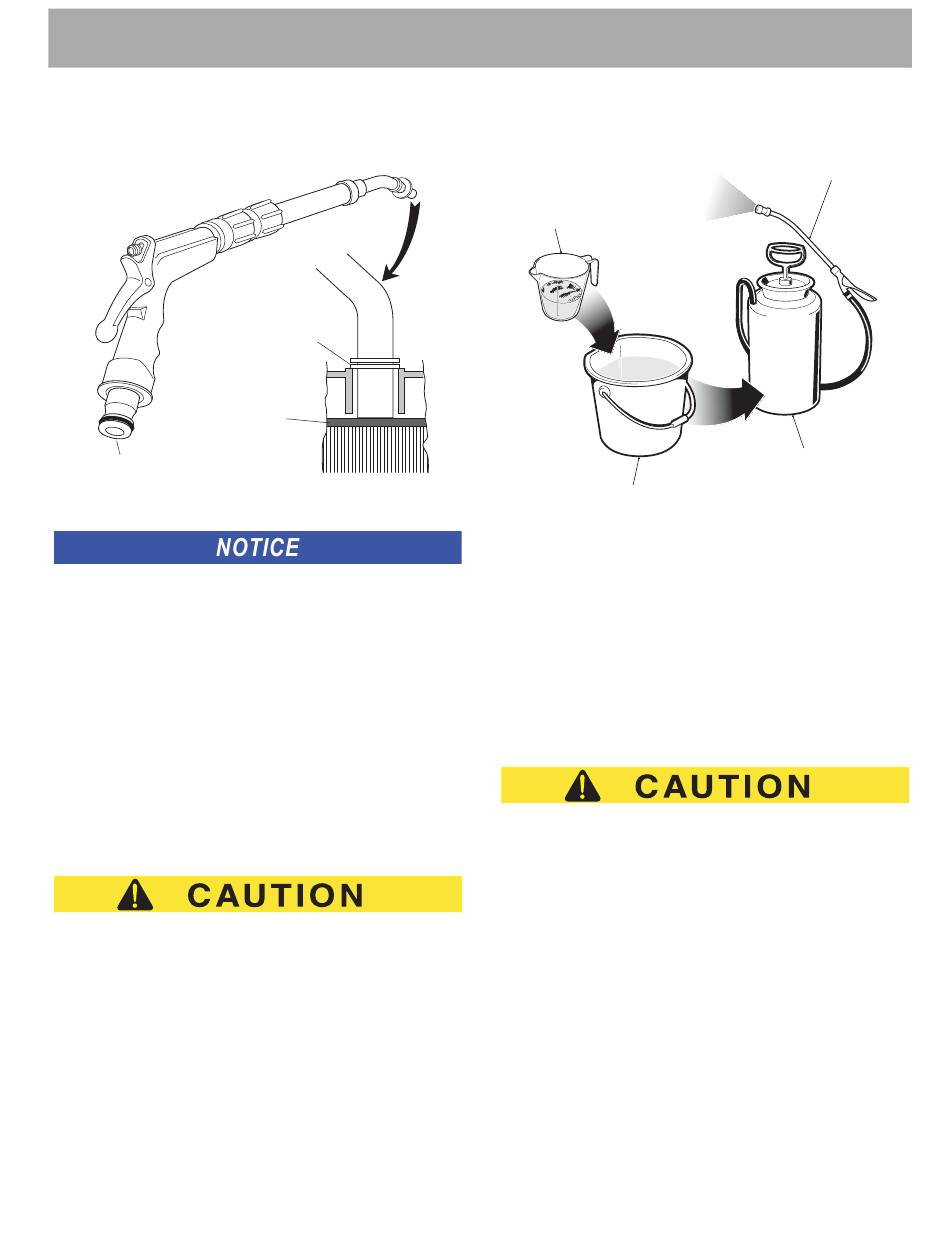 NOTICE

CAUTION

CAUTION