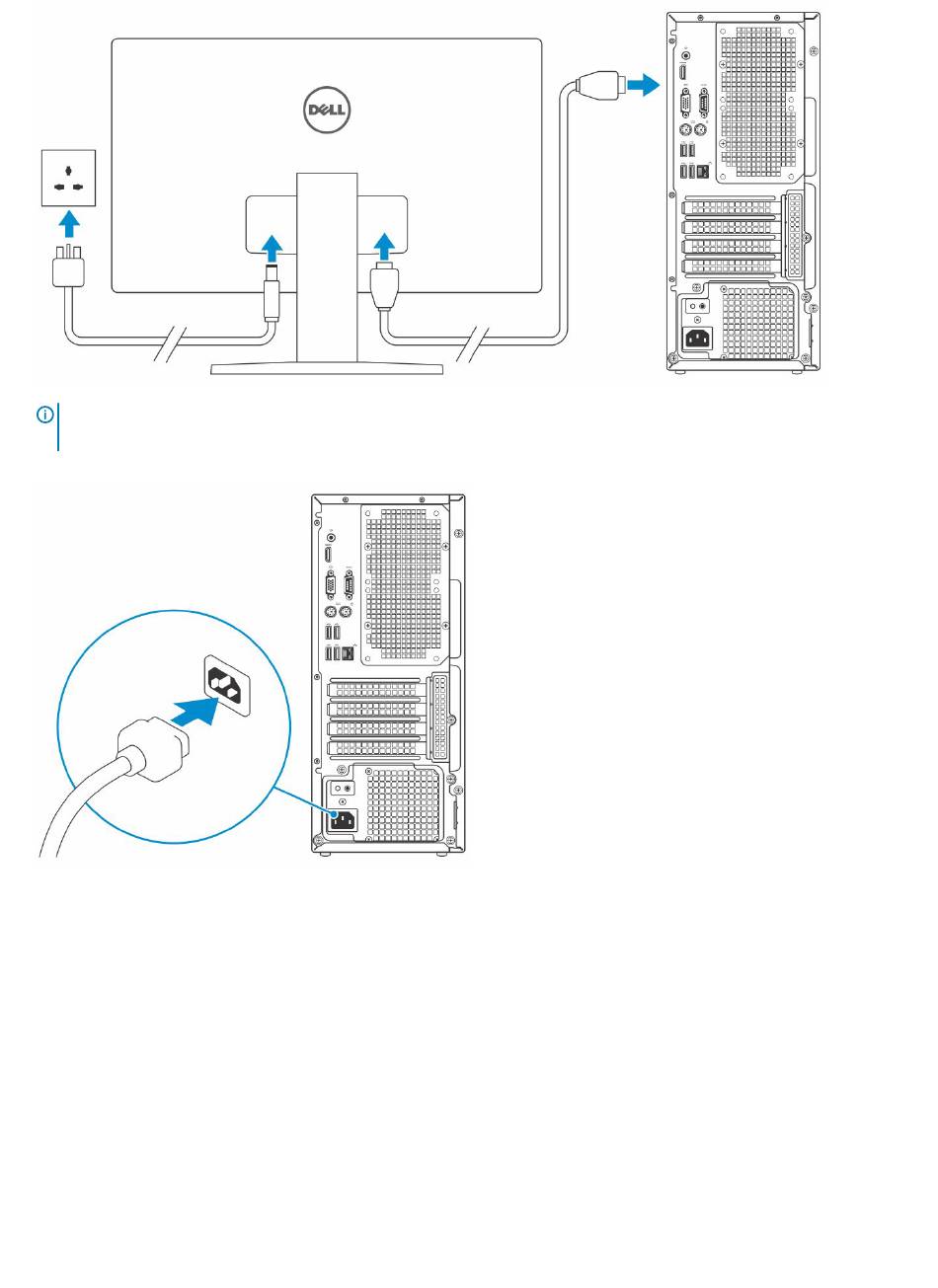 DELL