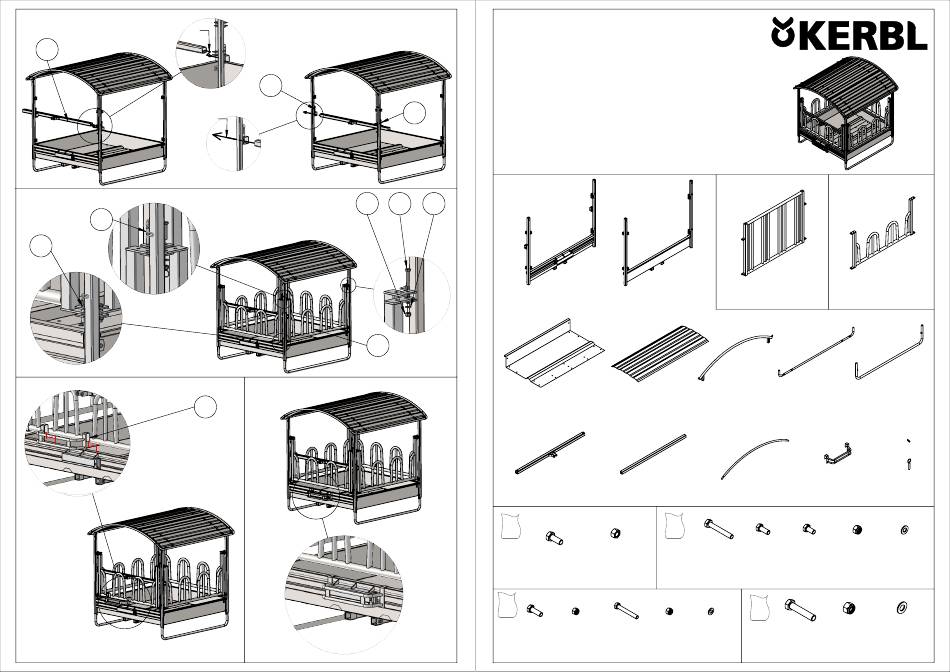 KERBL