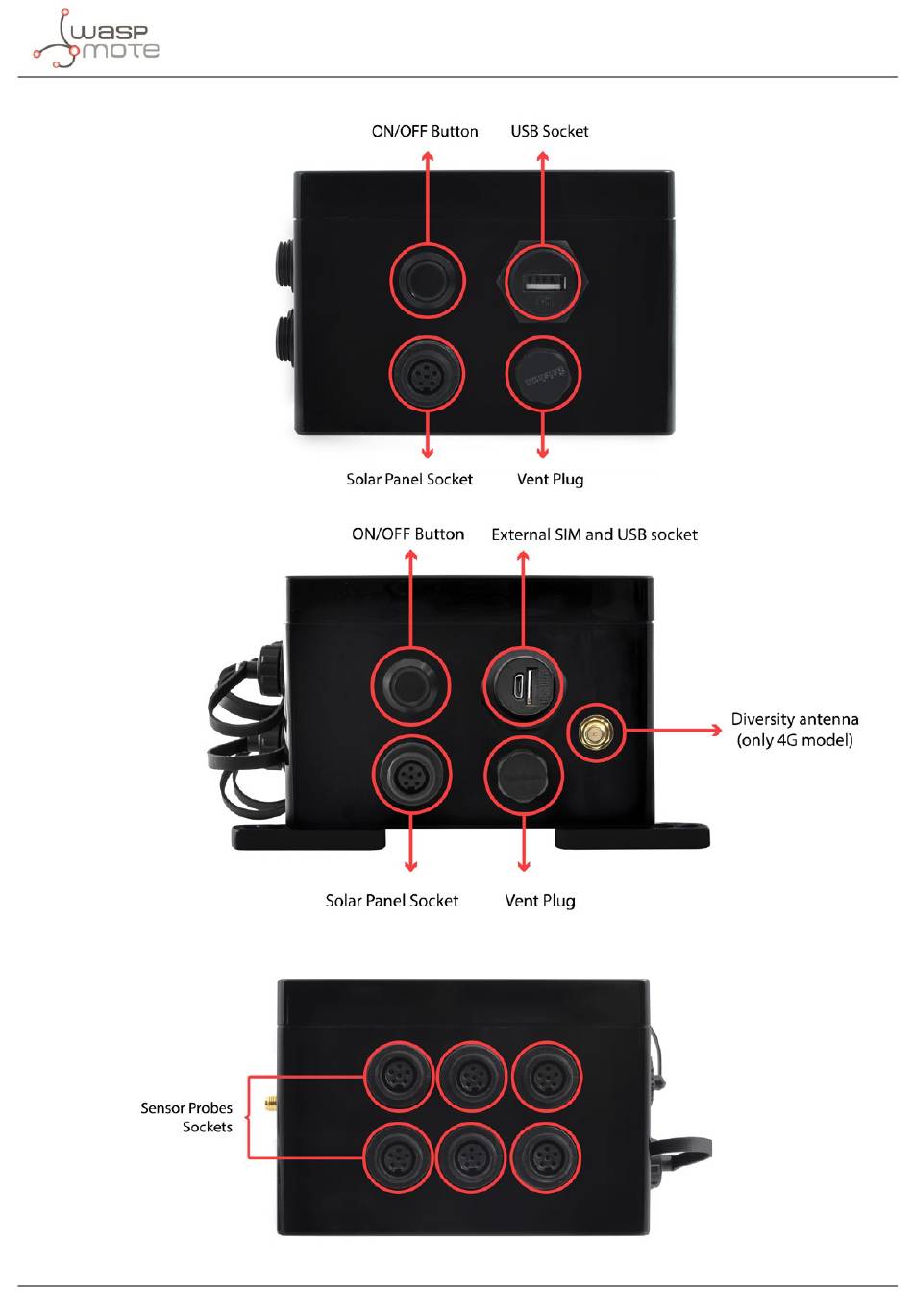 wasp mote

ON/OFF Button
USB Socket
Solar Panel Socket
Vent Plug

ON/OFF Button
External SIM and USB socket
Diversity antenna (only 4G model)
Solar Panel Socket
Vent Plug

Sensor Probes Sockets