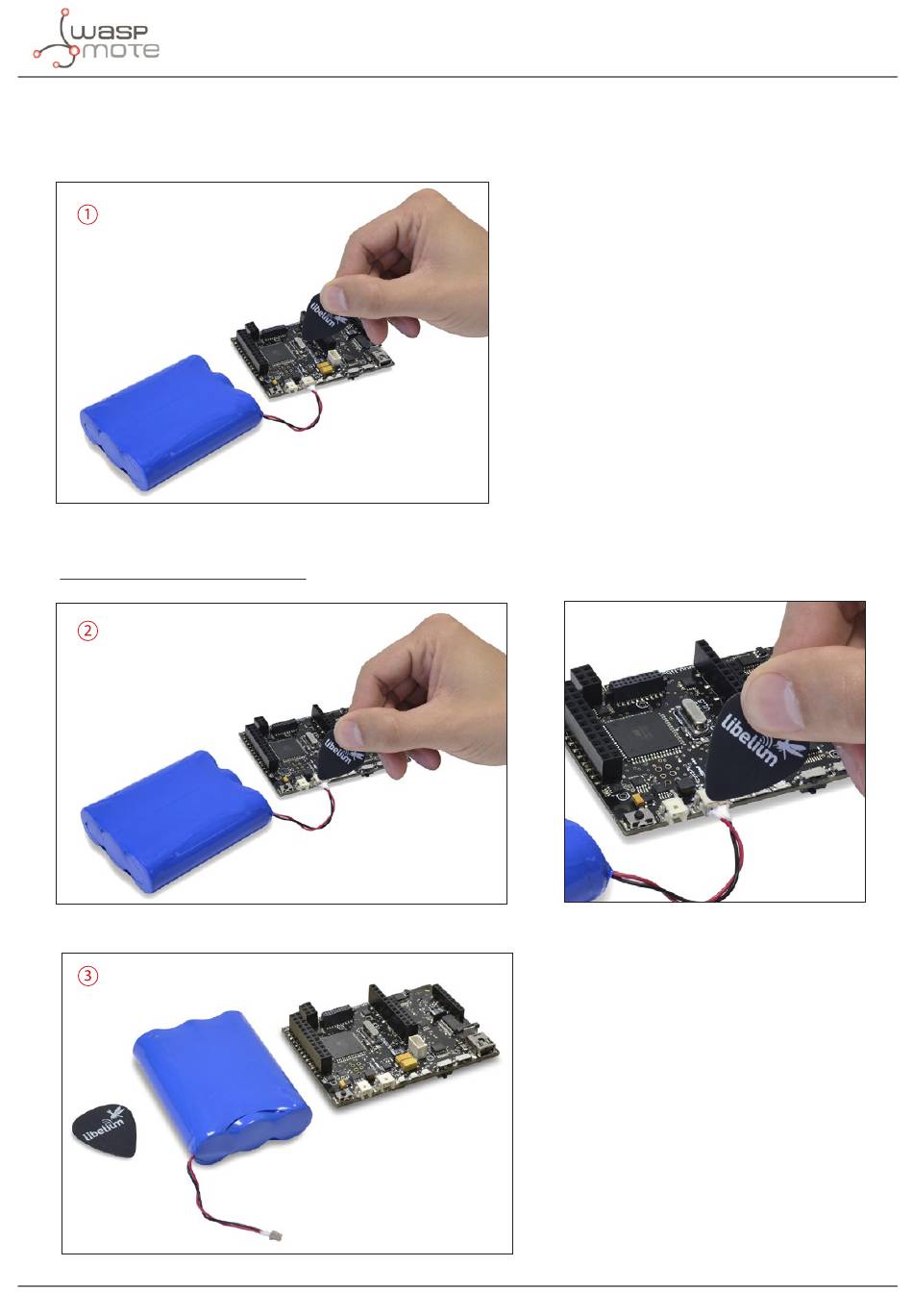 wasp mote

①

libelium

②

libelium

libelium

③

libelium