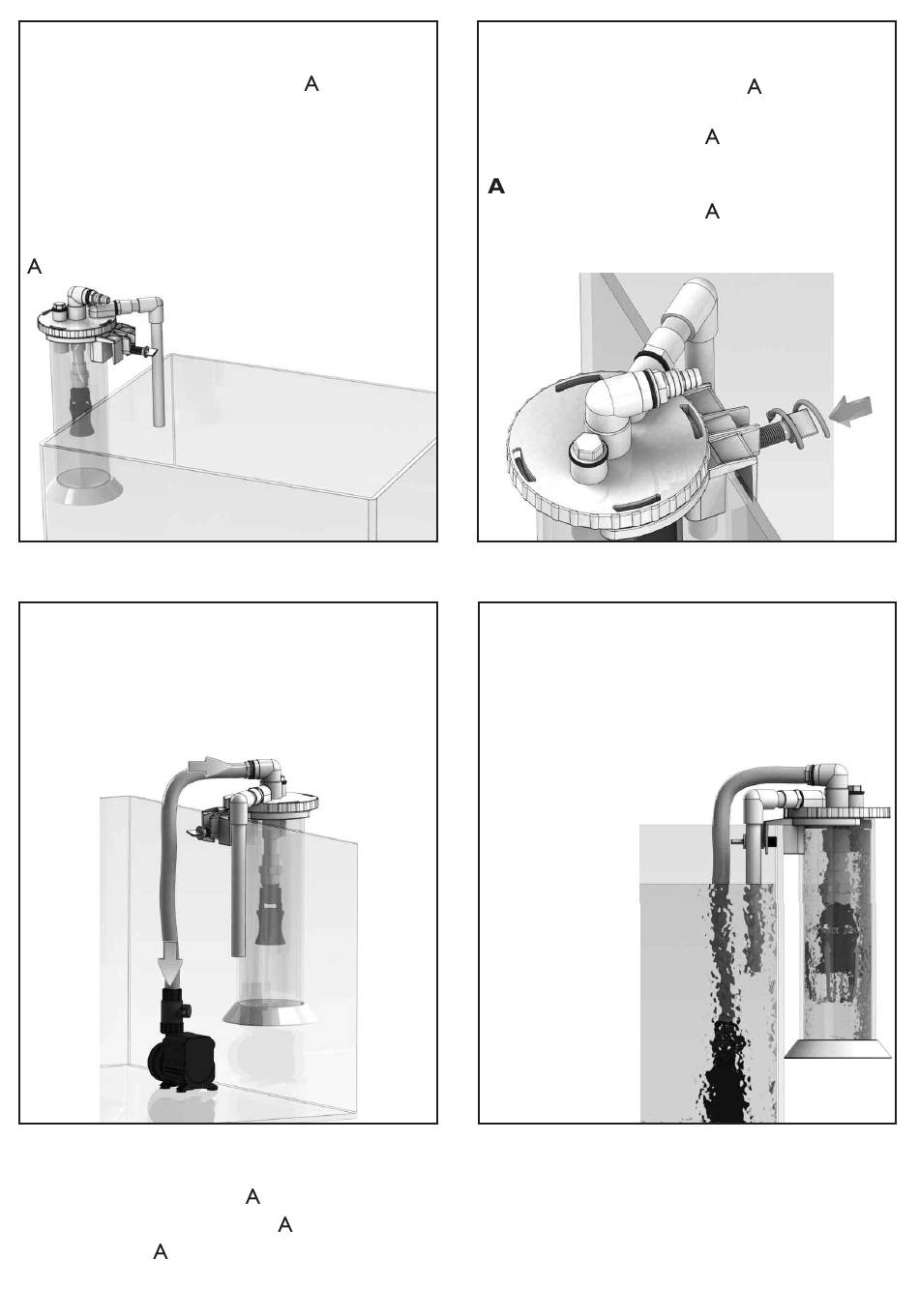 A

A

A

A

A

A

A

A

A

A