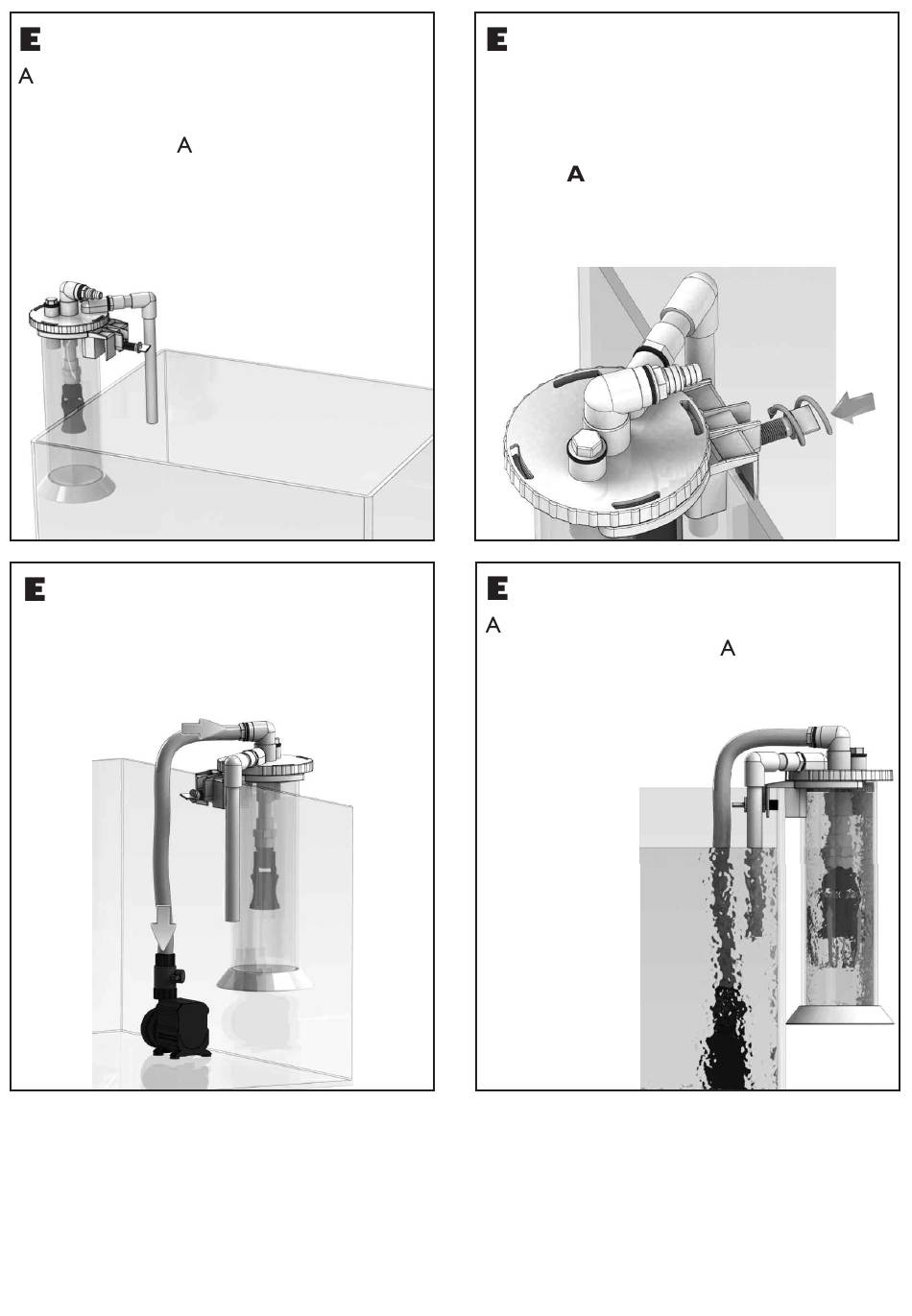 E
A

A

E

A

E

E
A
A