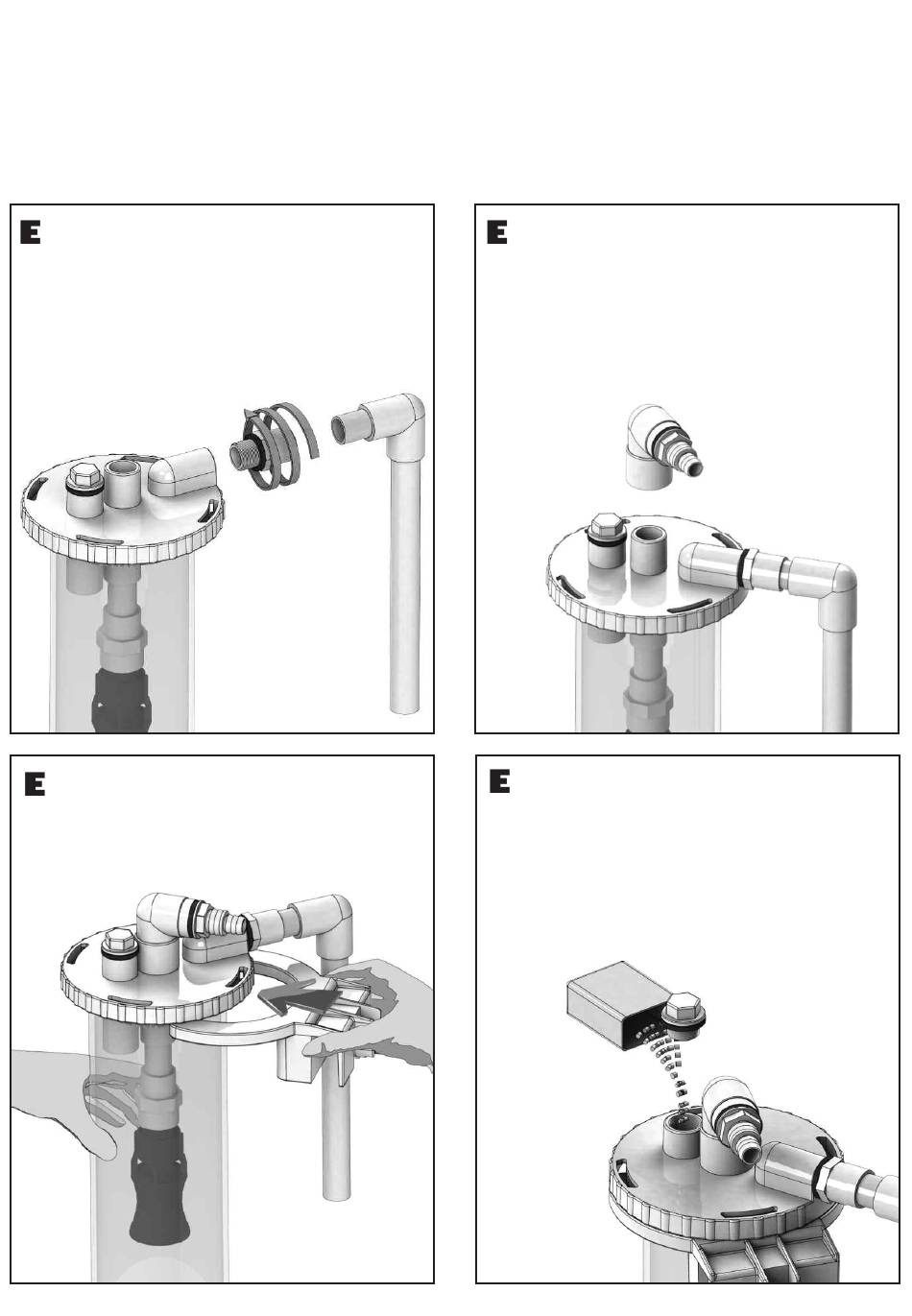 E

E

E

E