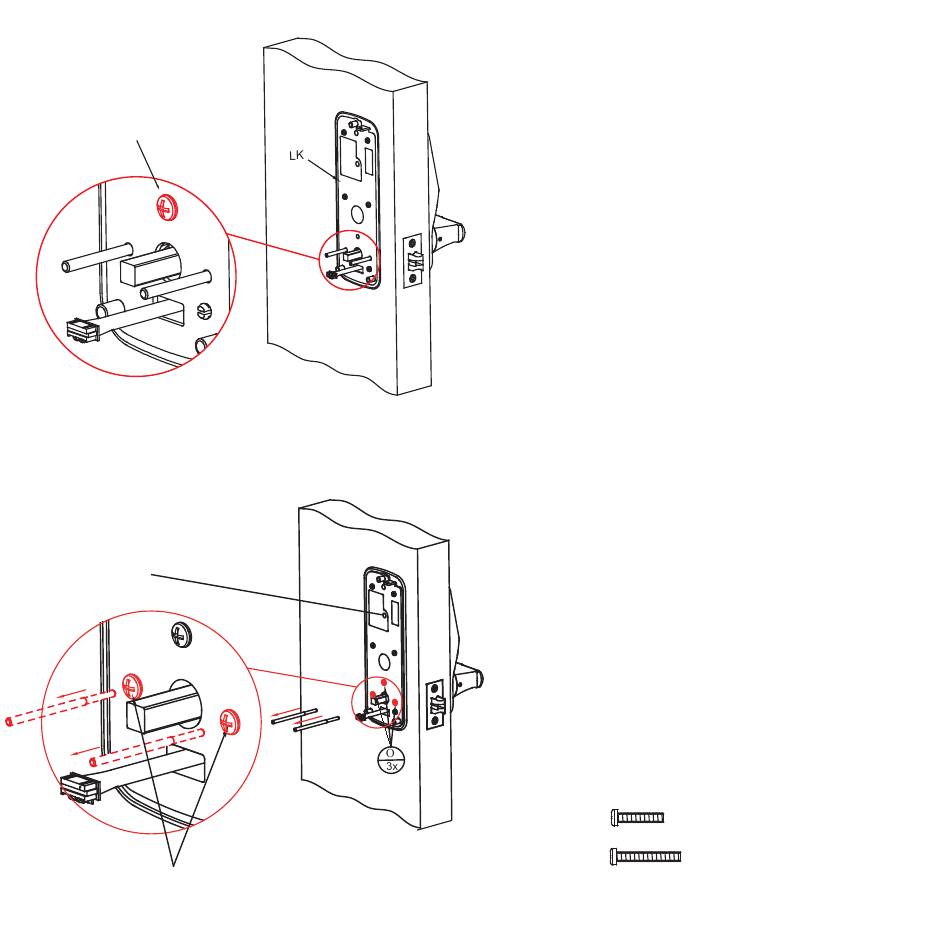 LK

O
3x