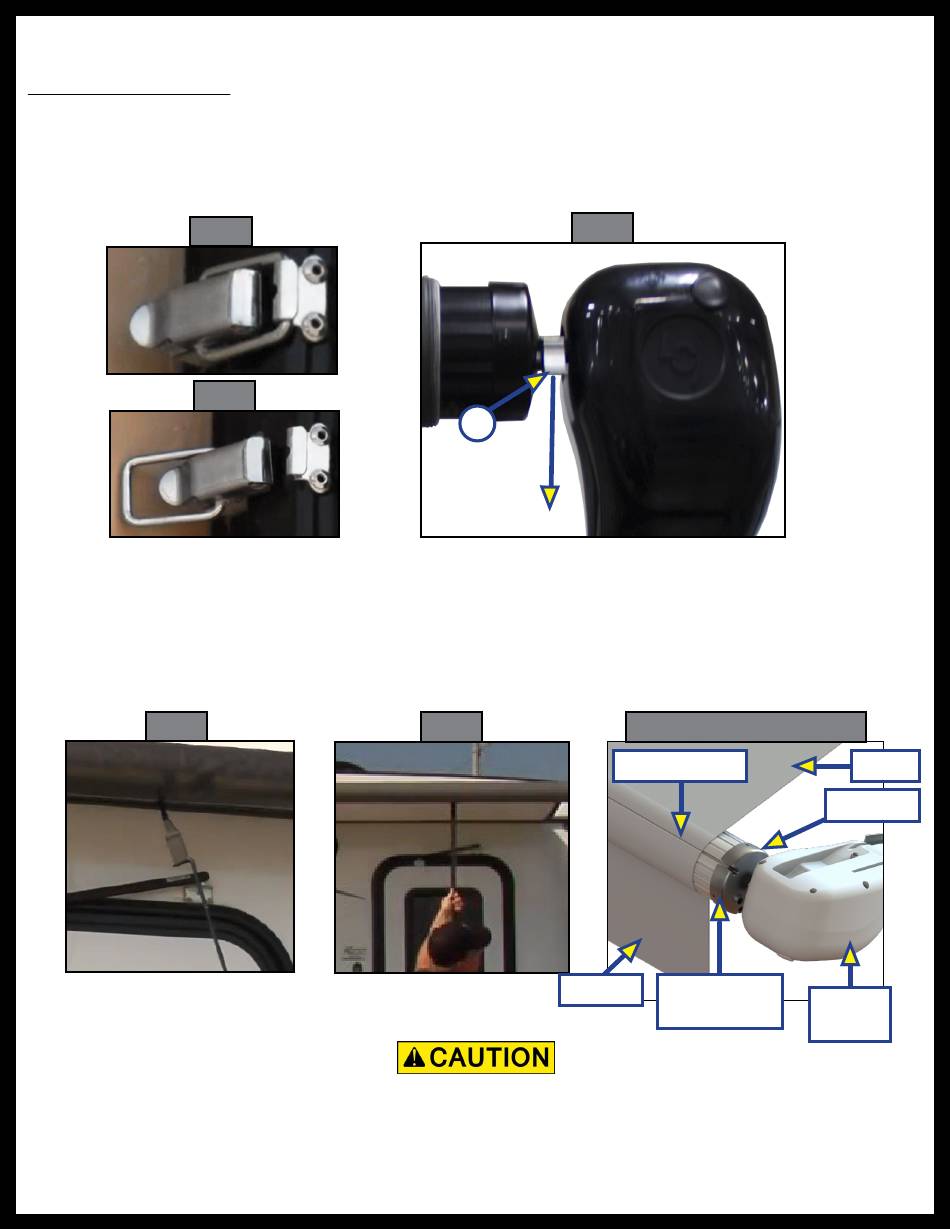 CAUTION