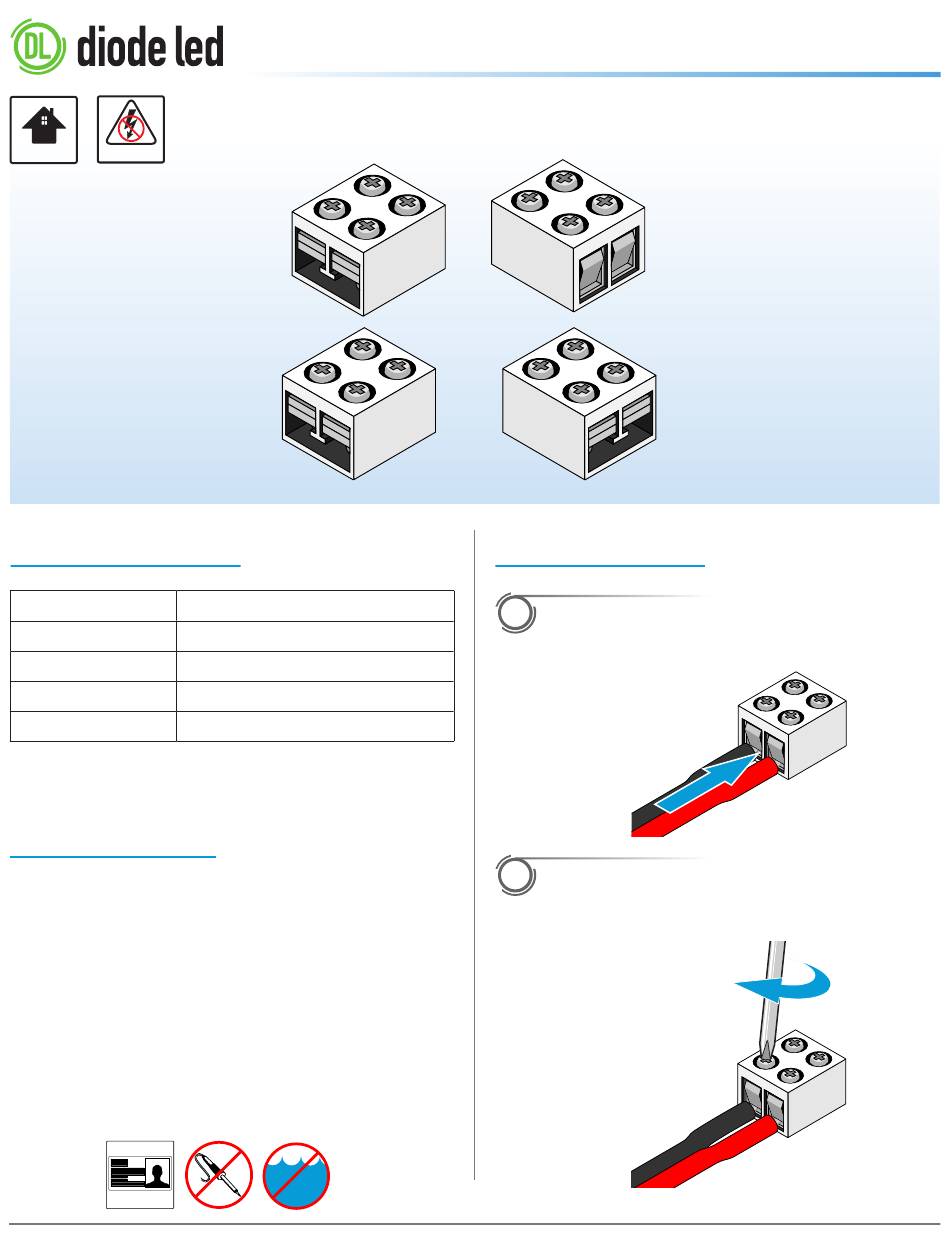 DL diode led