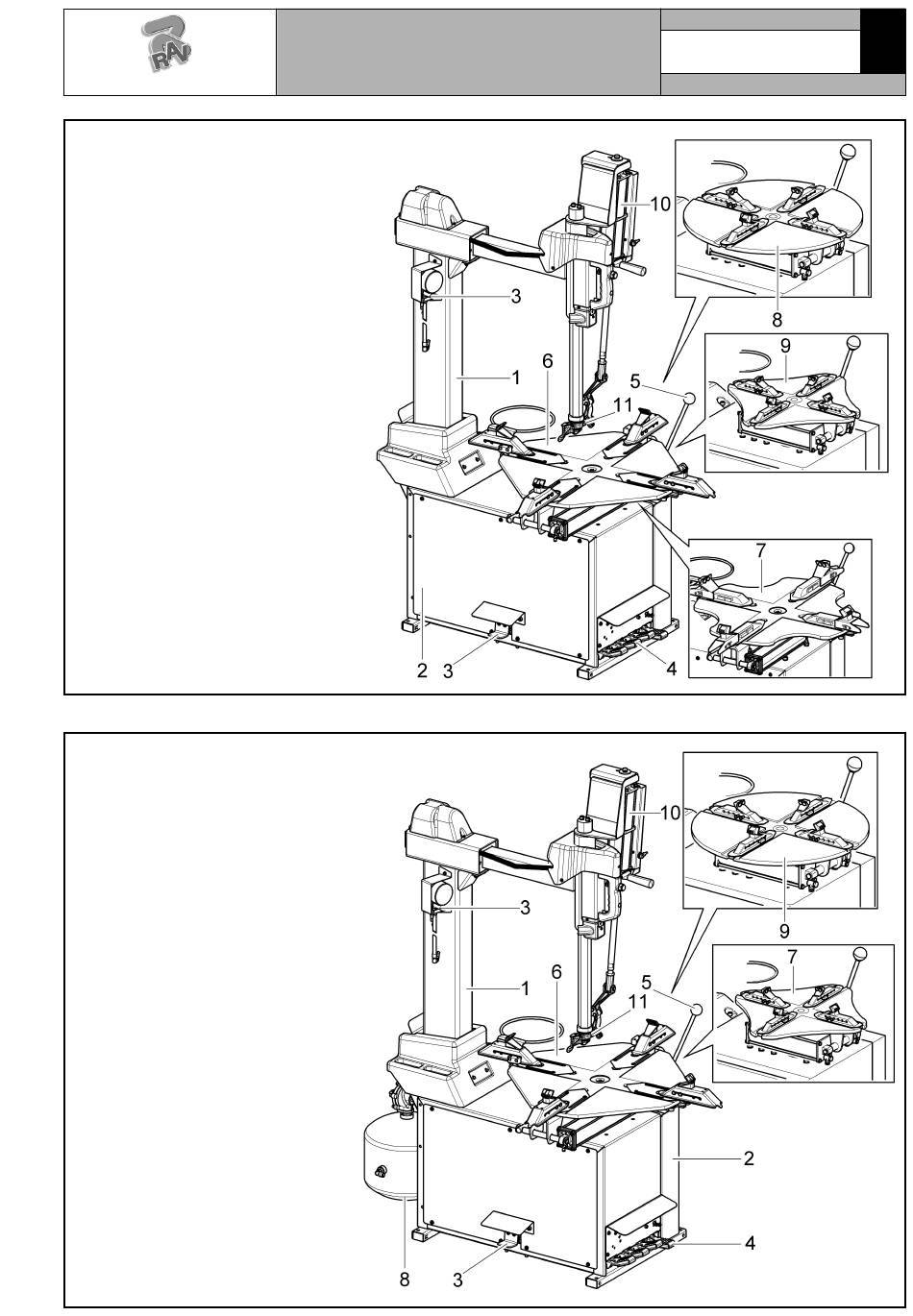 RAV

10
3
8
9
1
6
5
11
7
2
3
4

10
3
9
7
1
6
5
11
2
4
8
3