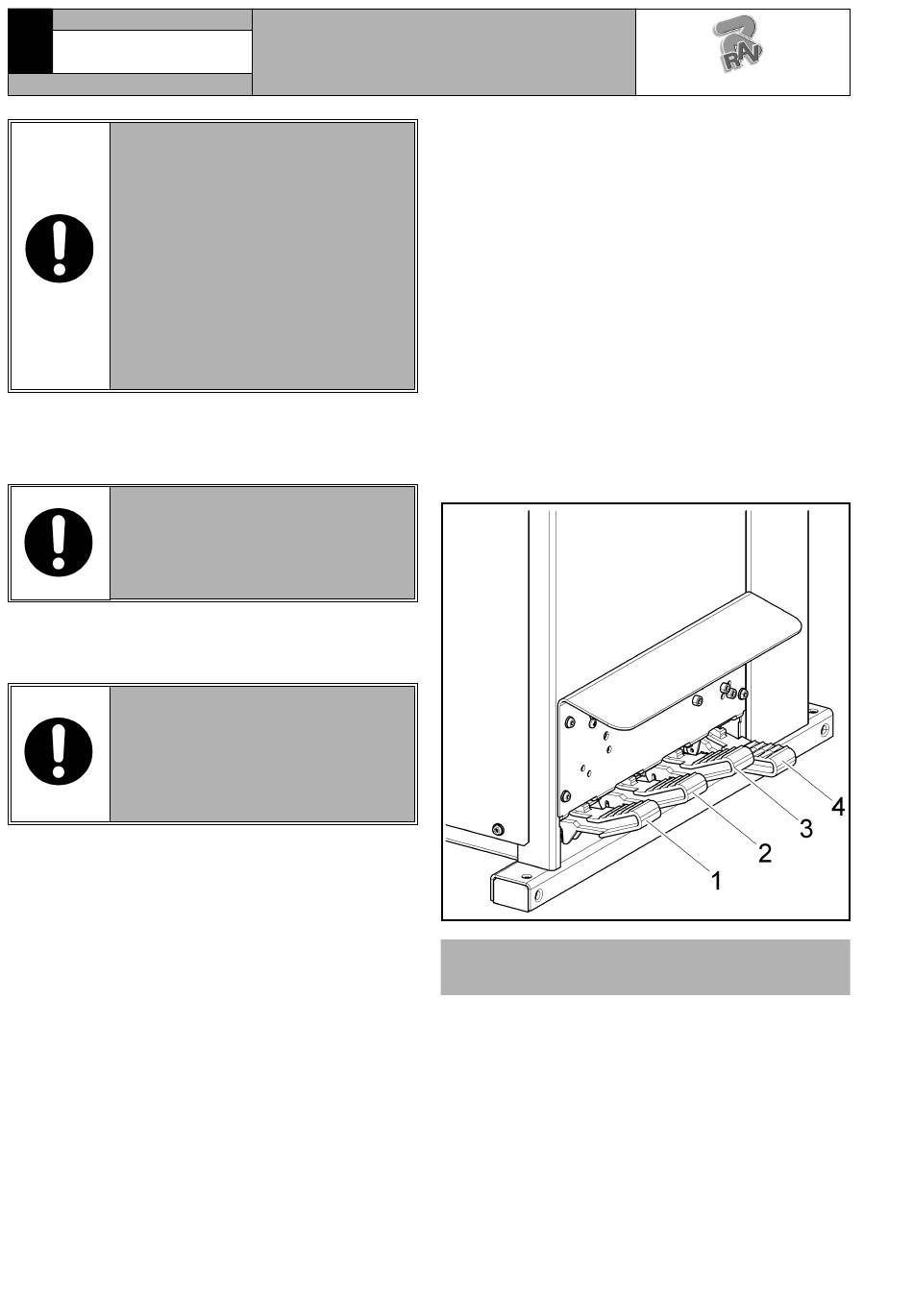 RAV

4

3

2

1