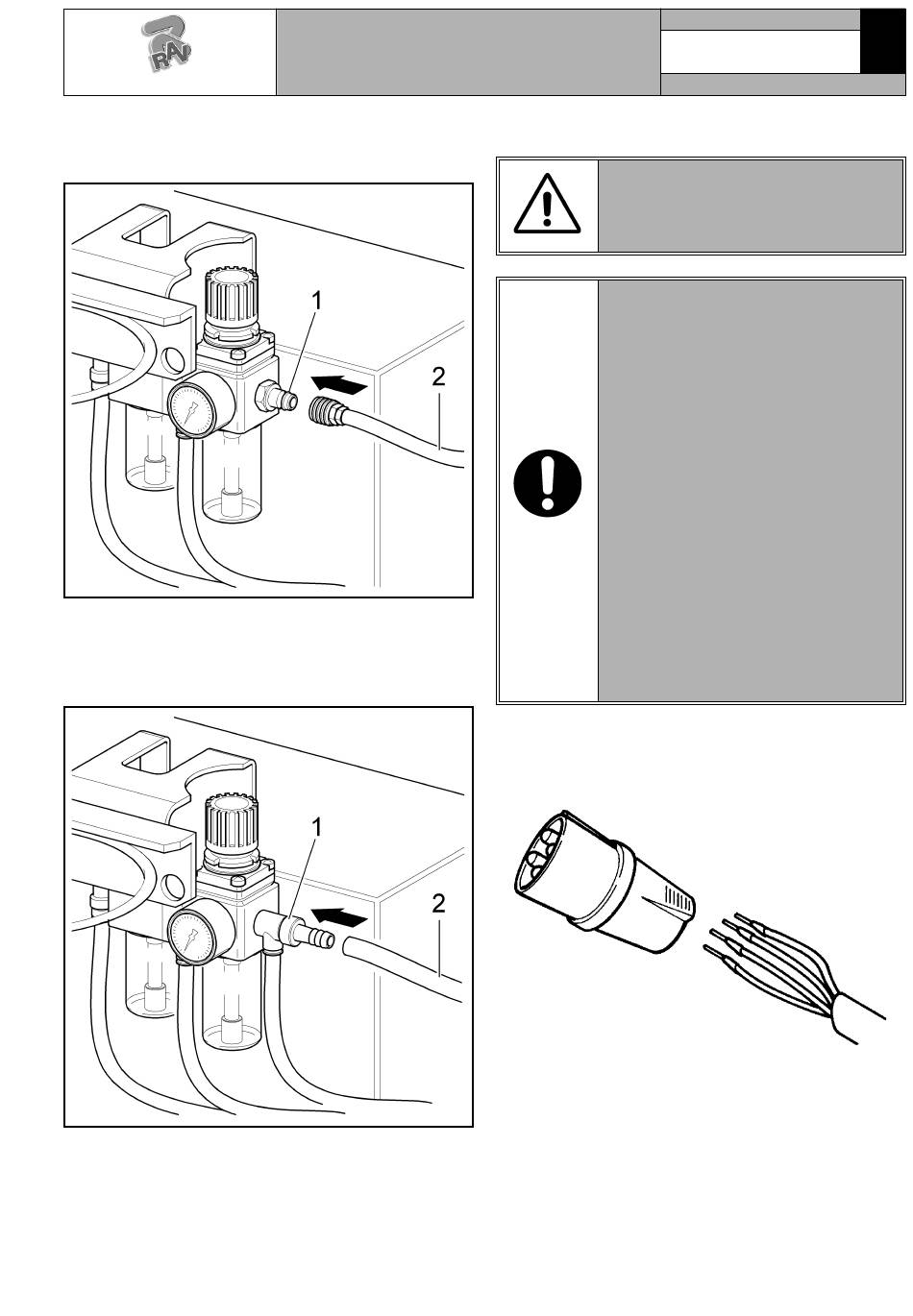 RAV

1

2

1

2