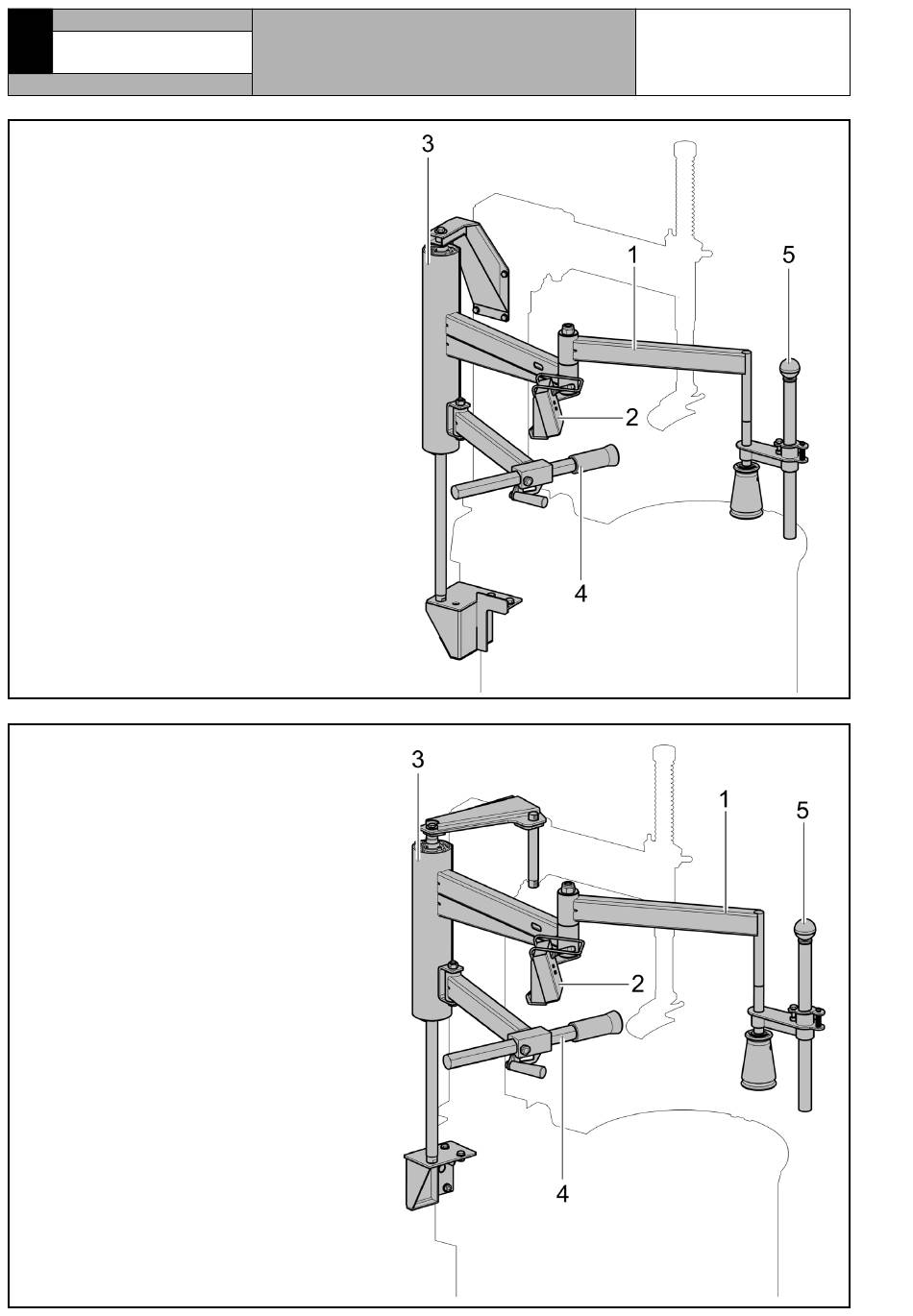 3
1
5
2
4

3
1
5
2
4