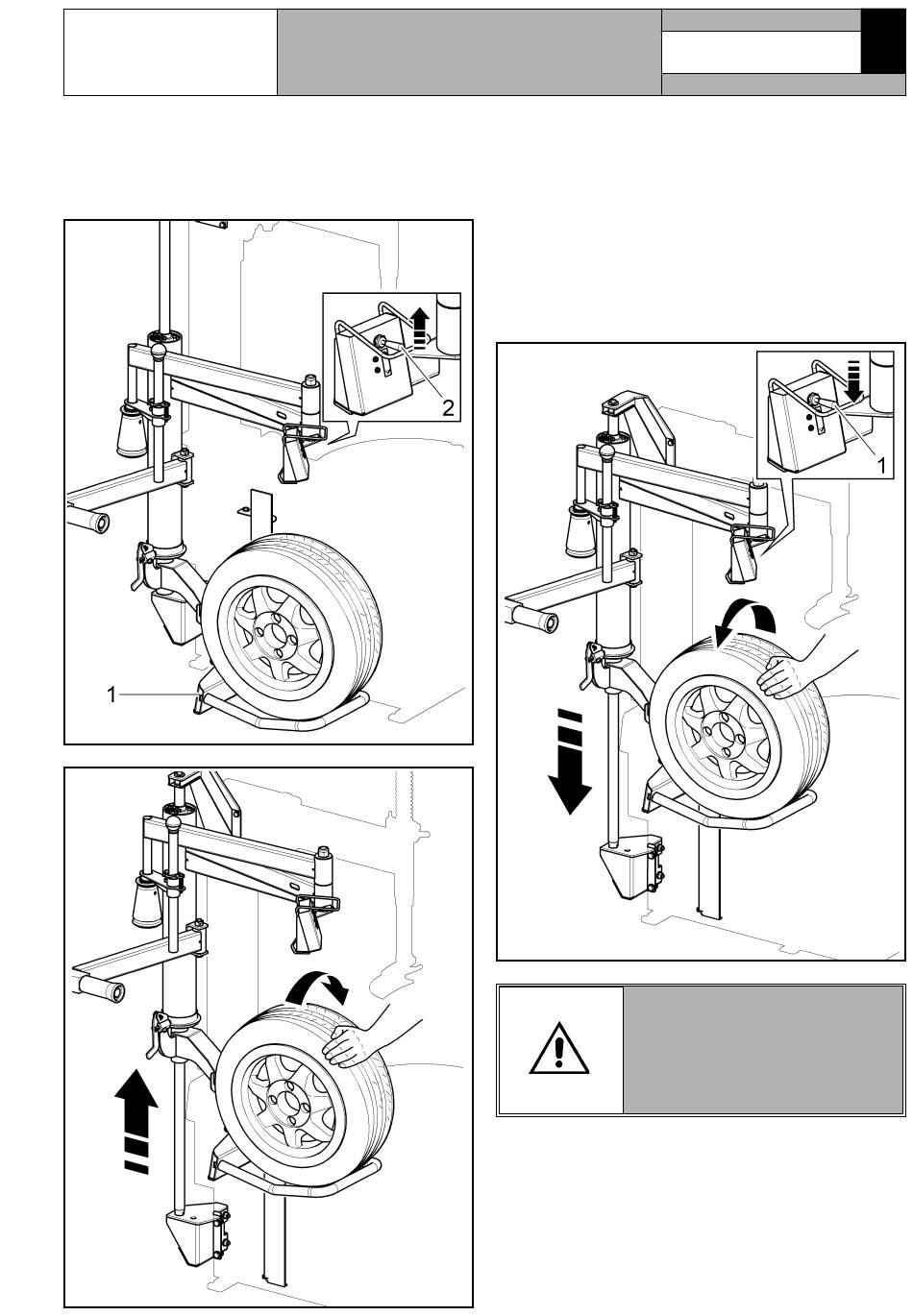 2

1

1