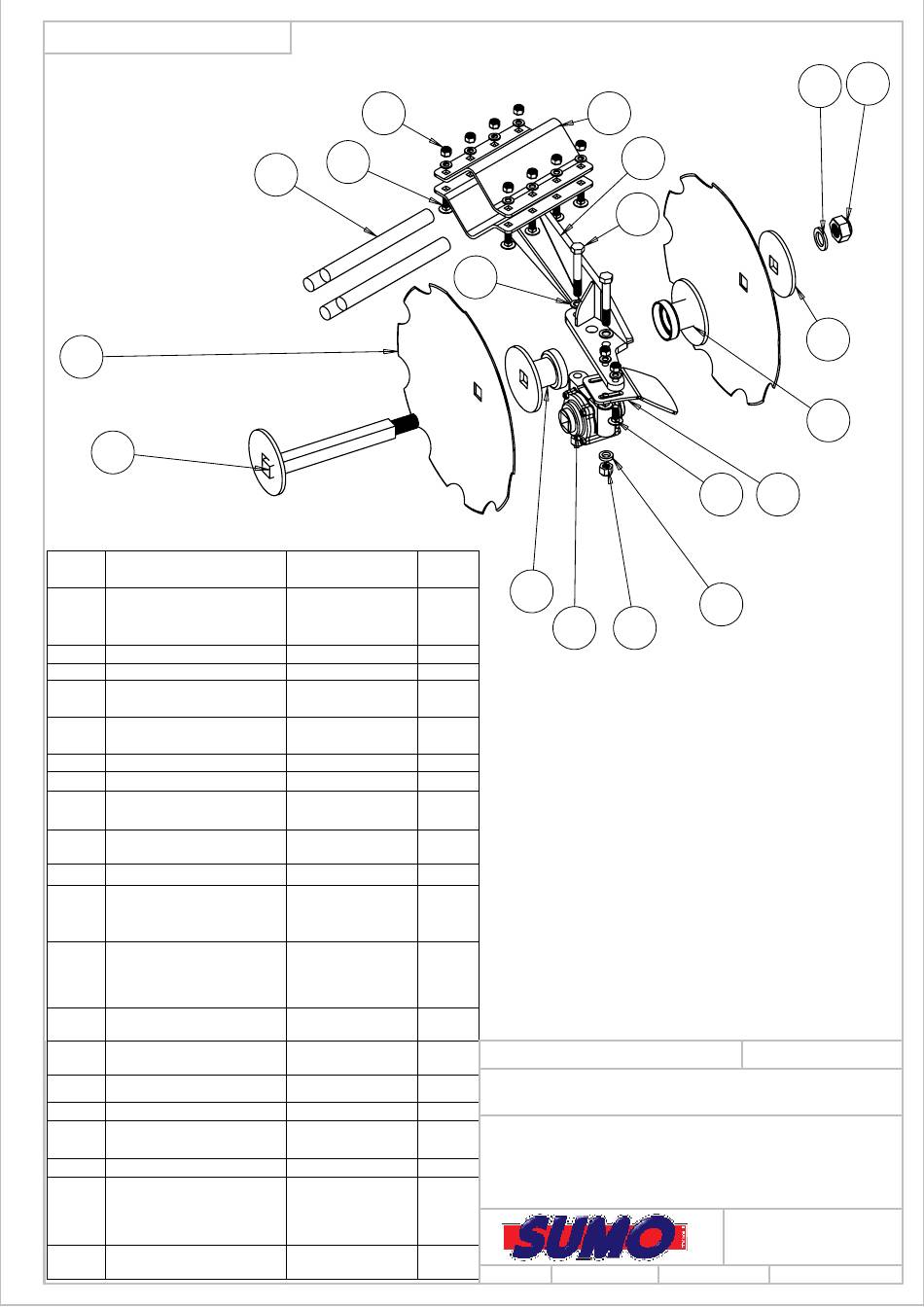 SUMO