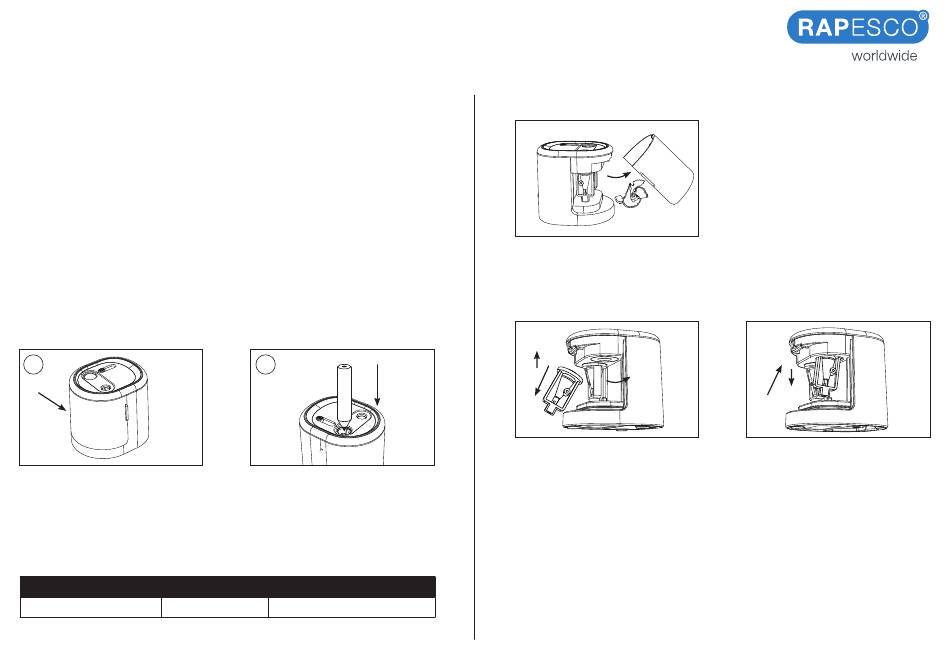 RAPESCO®
worldwide