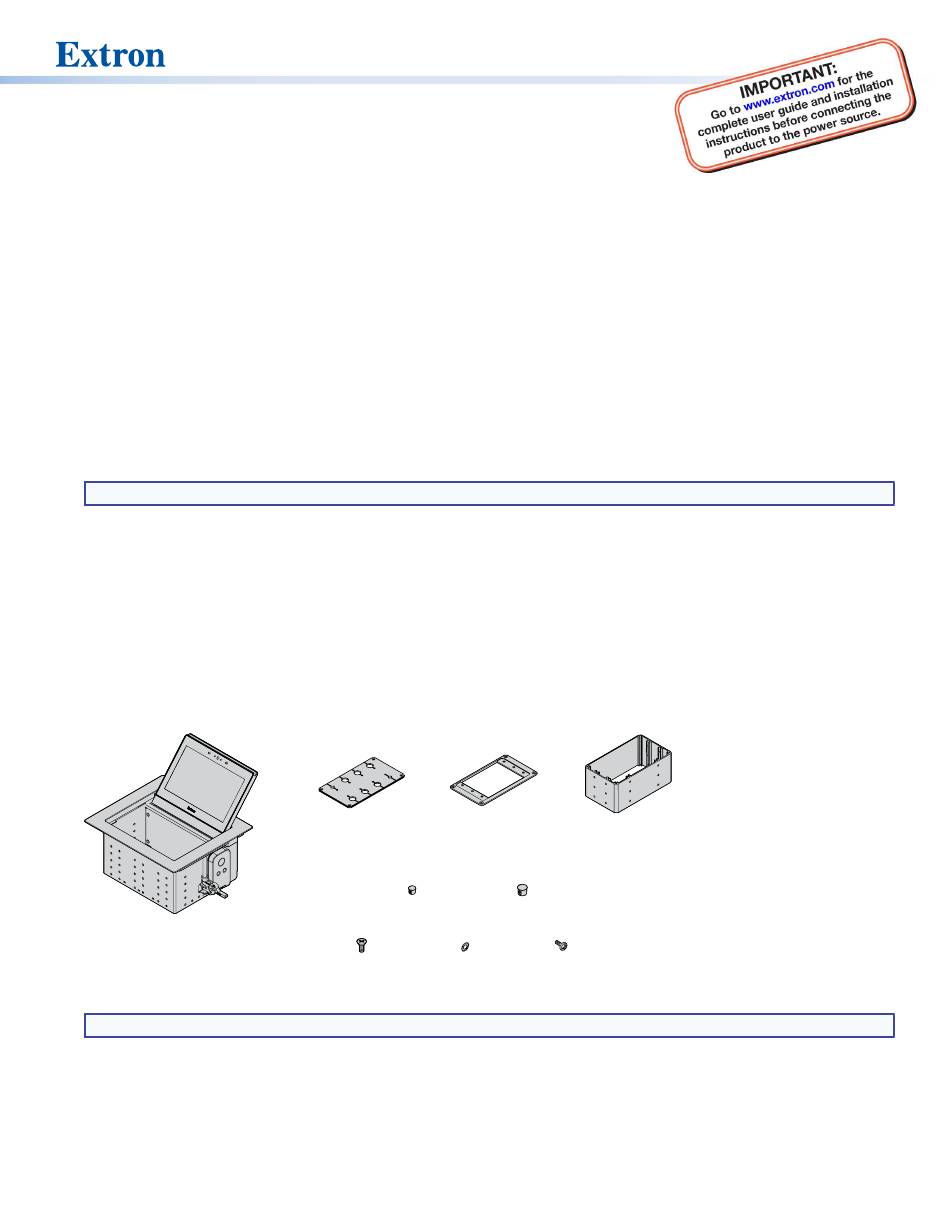 Extron

IMPORTANT:
Go to www.extron.com for the complete user guide and installation instructions before connecting the product to the power source.