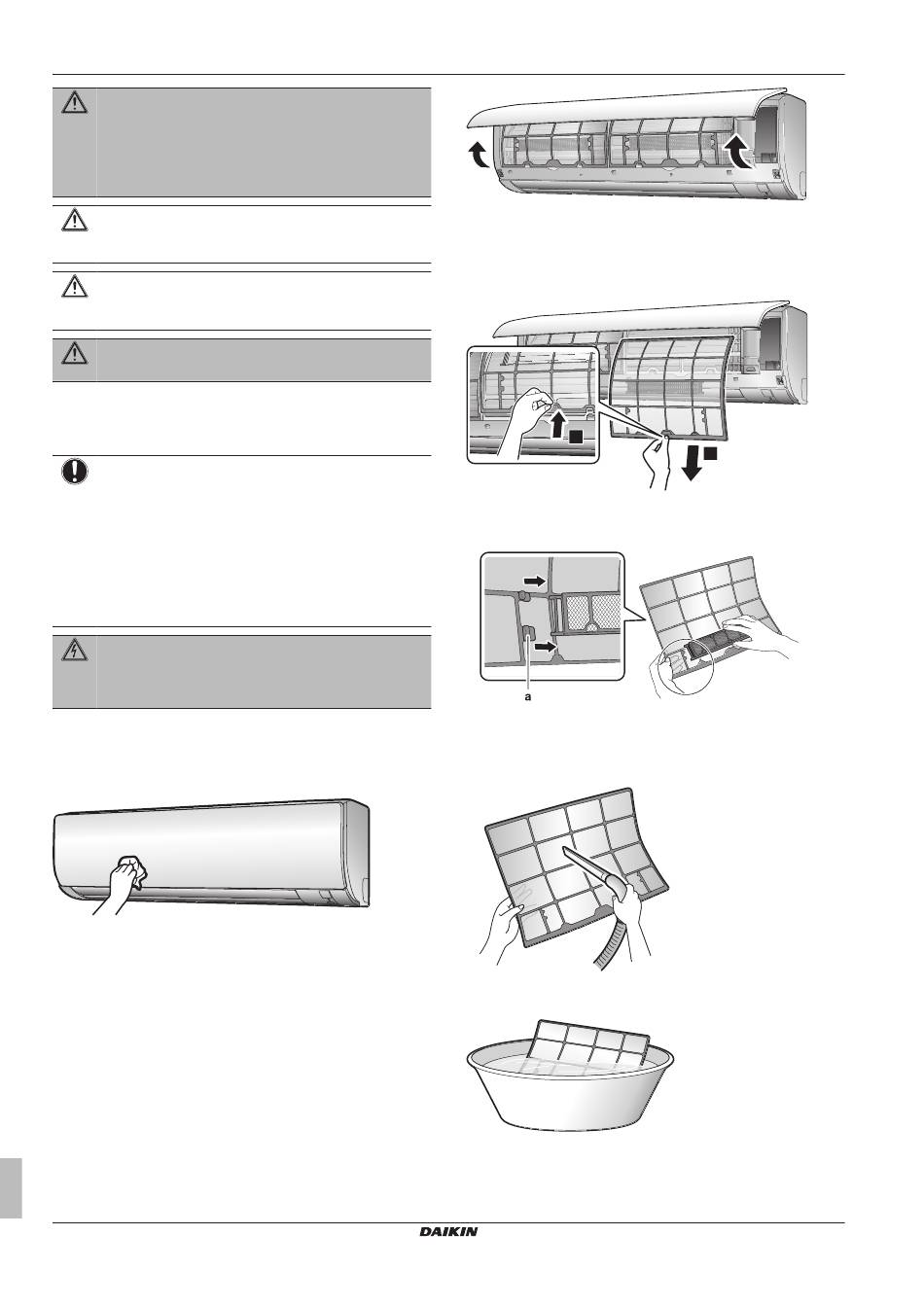 a

DAIKIN