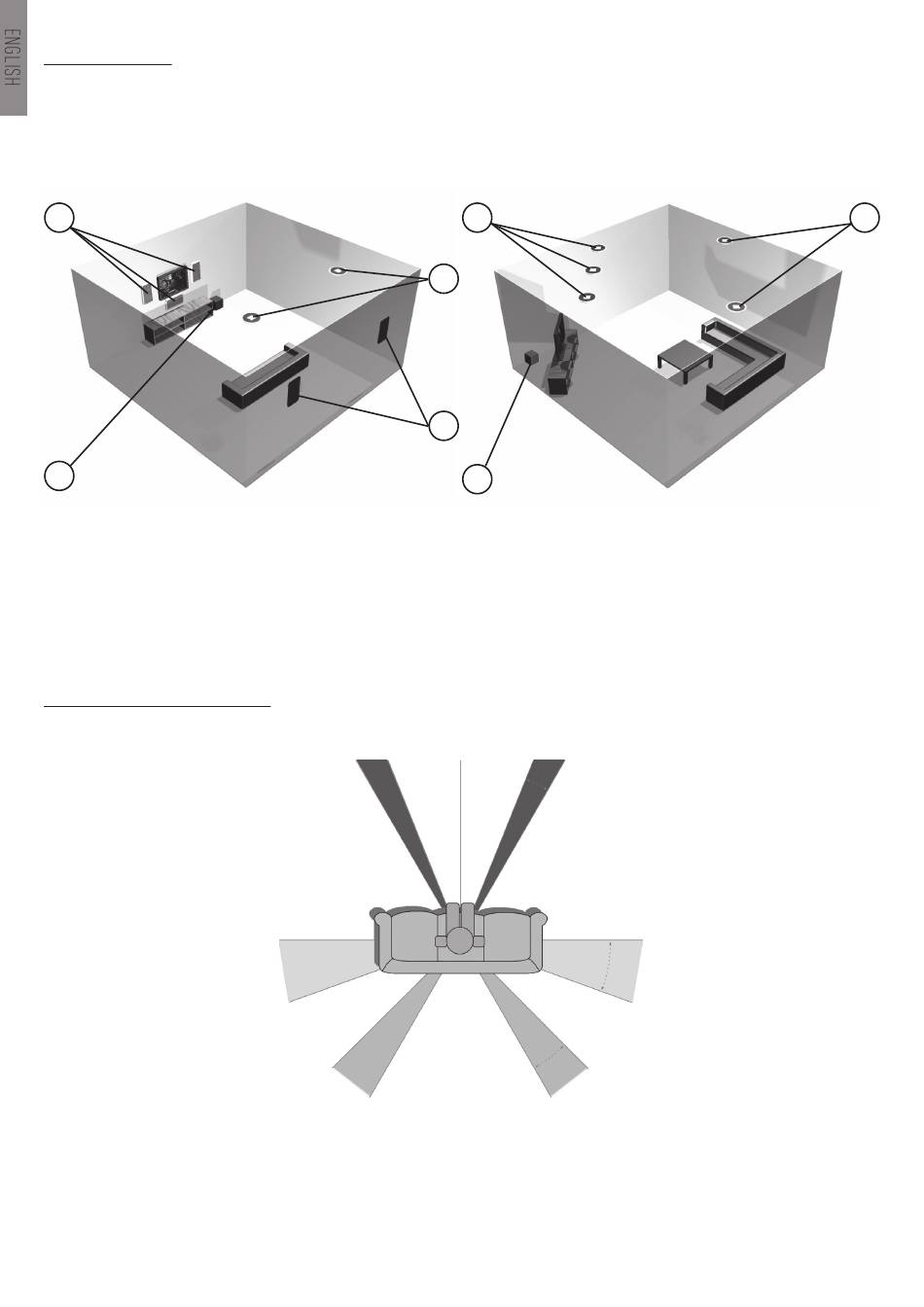 ENGLISH