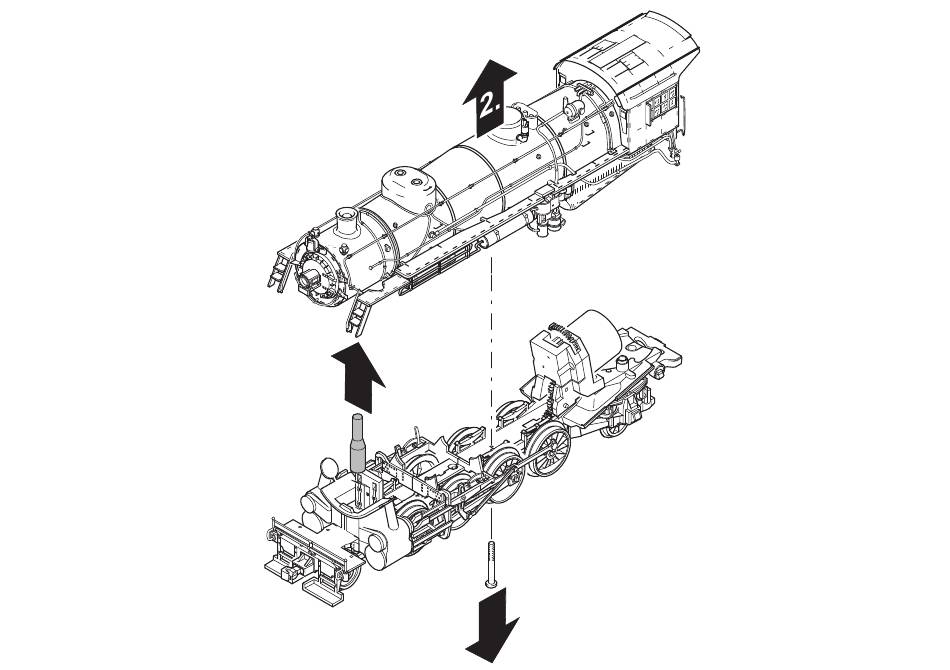 2.