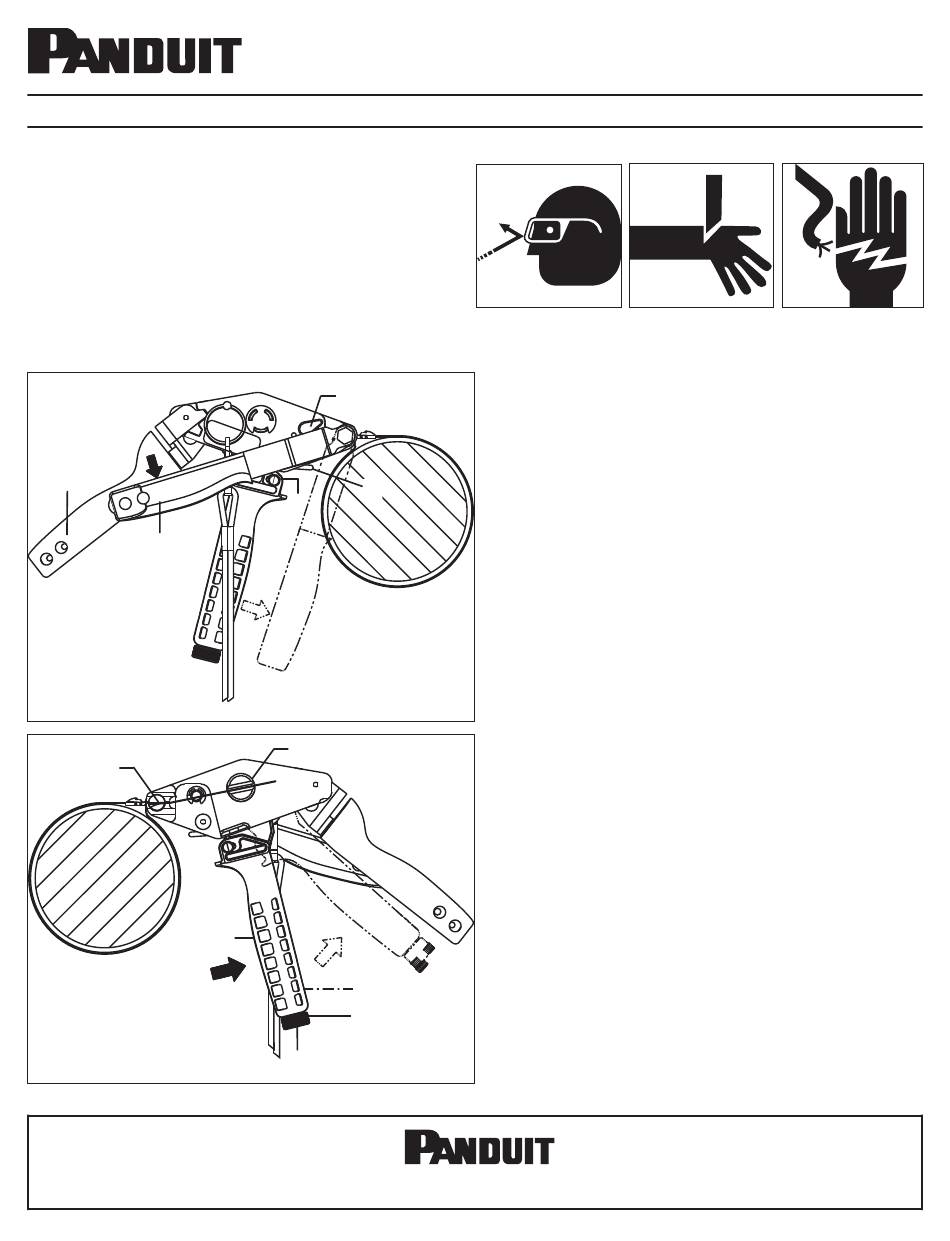 PANDUIT

PANDUIT