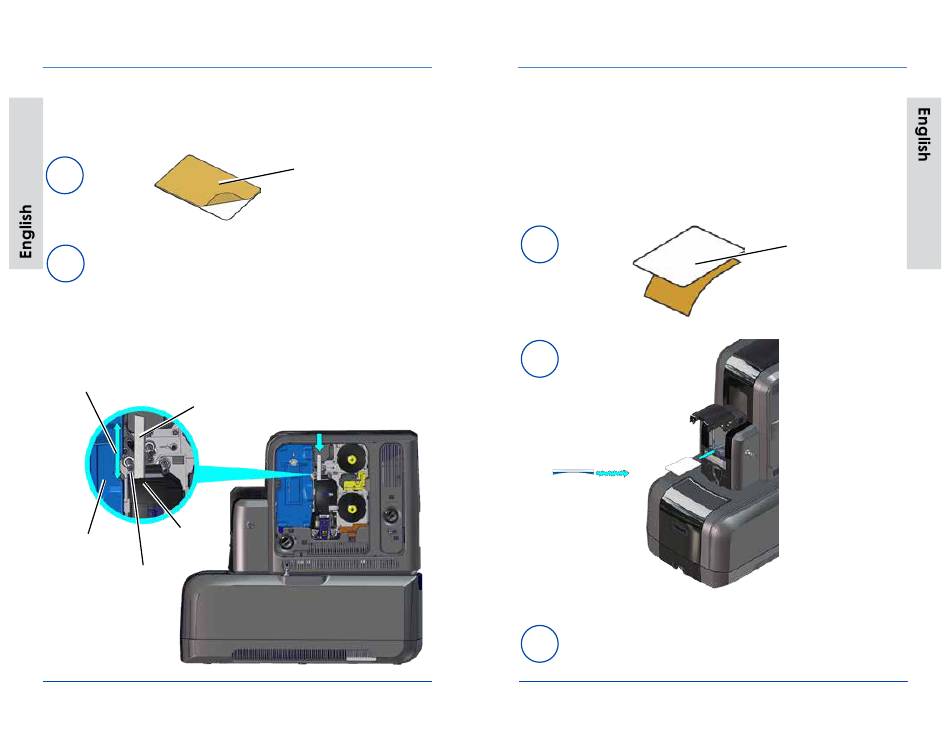 English

English