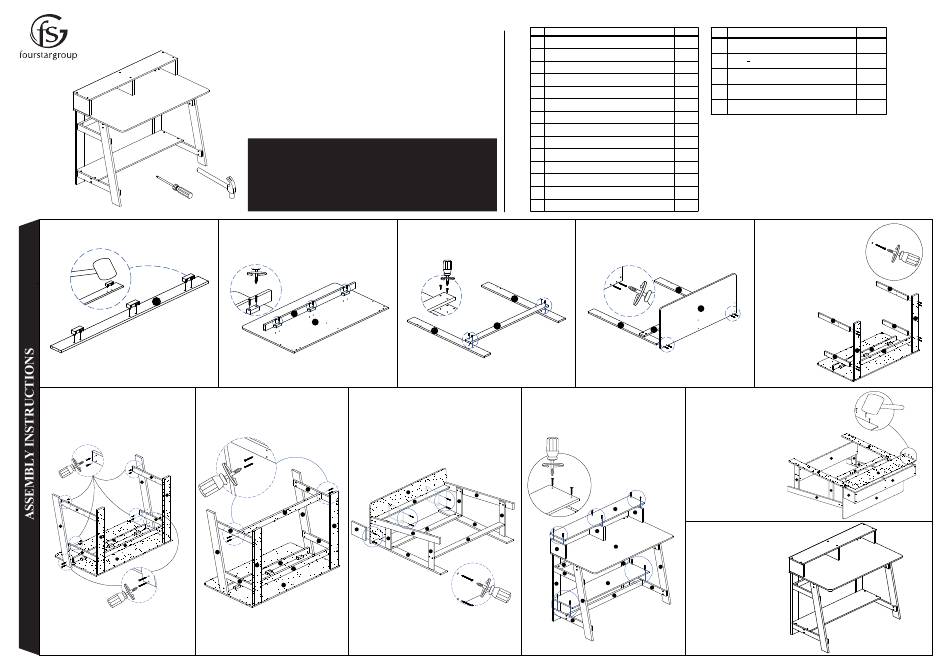 fourstargroup

ASSEMBLY INSTRUCTIONS