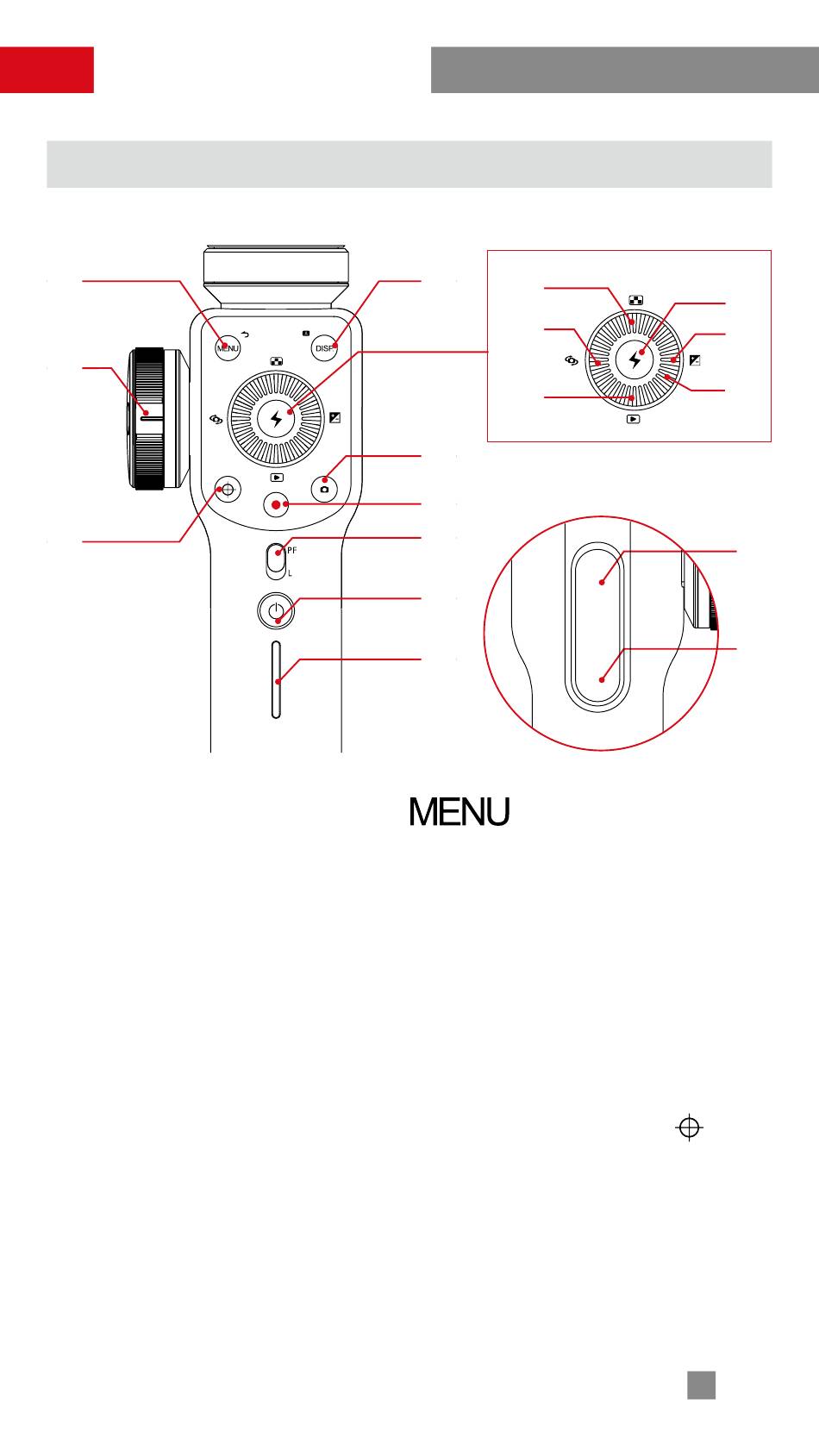 MENU

DISP

PF

L

MENU