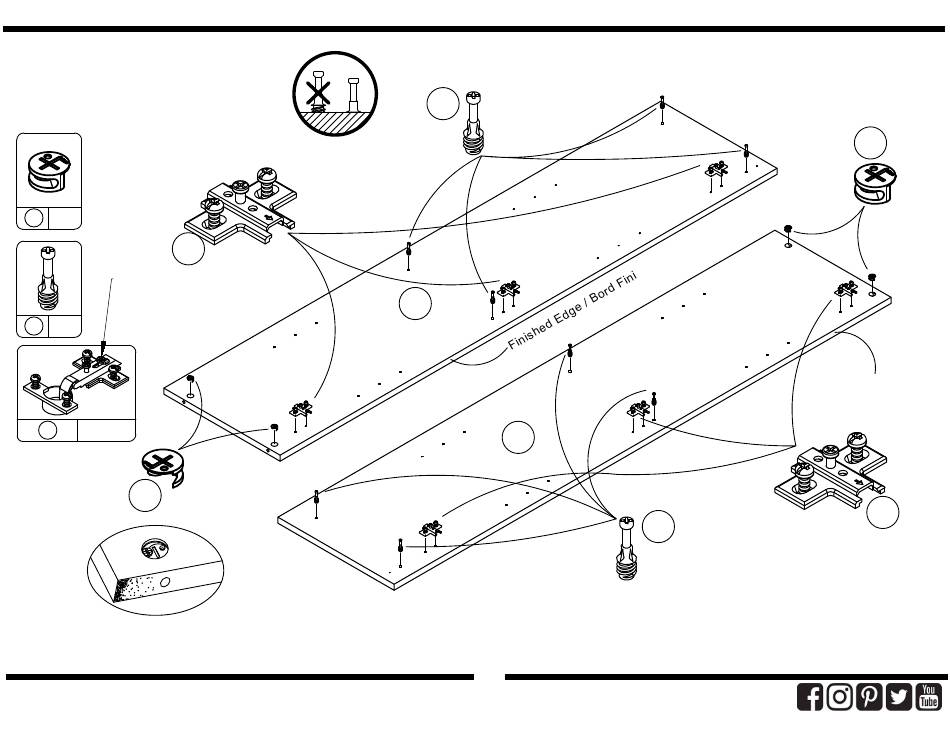 Finished Edge / Bord Fini

You Tube