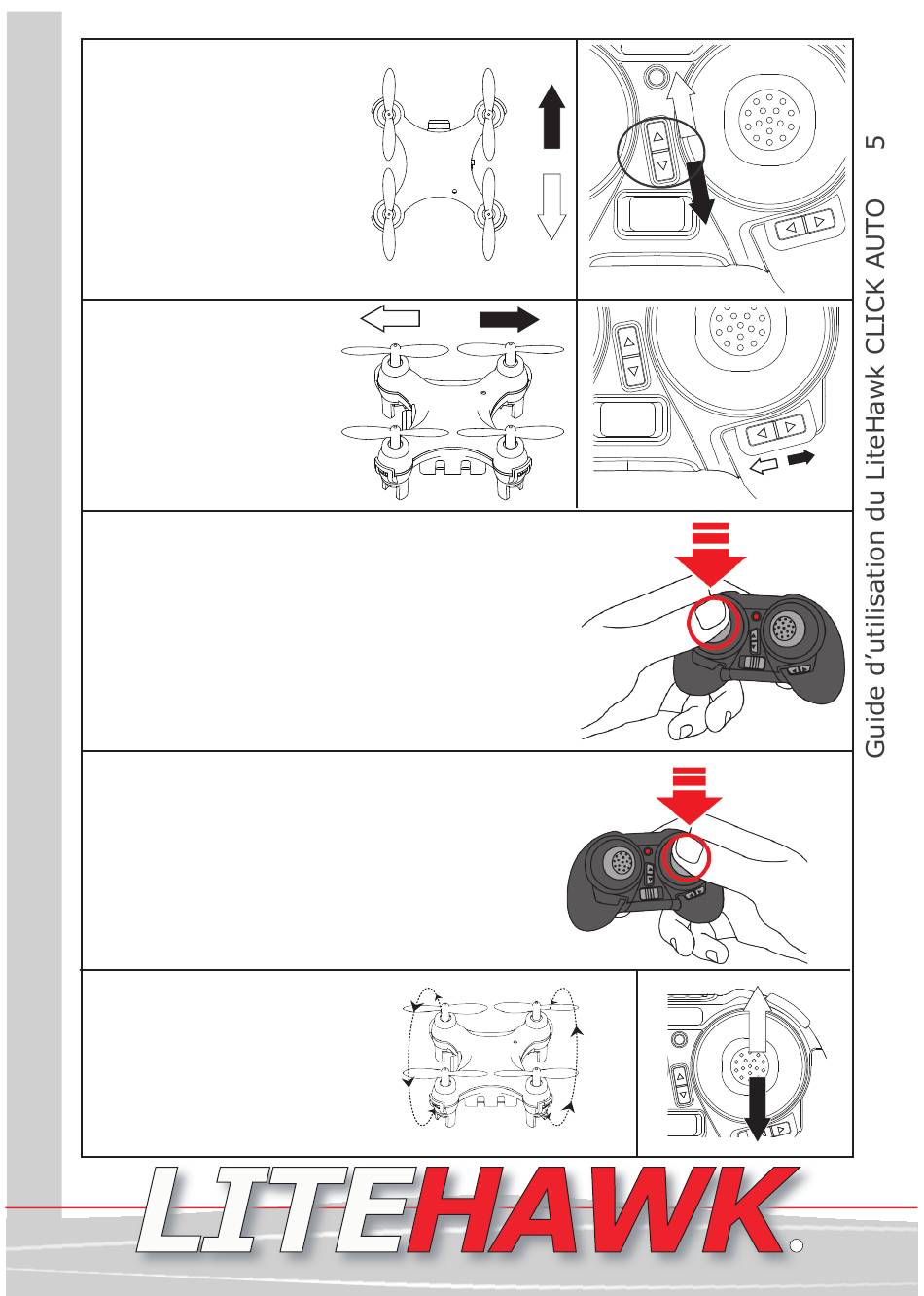 Guide d'utilisation du LiteHawk CLICK AUTO 5

LITEHAWK