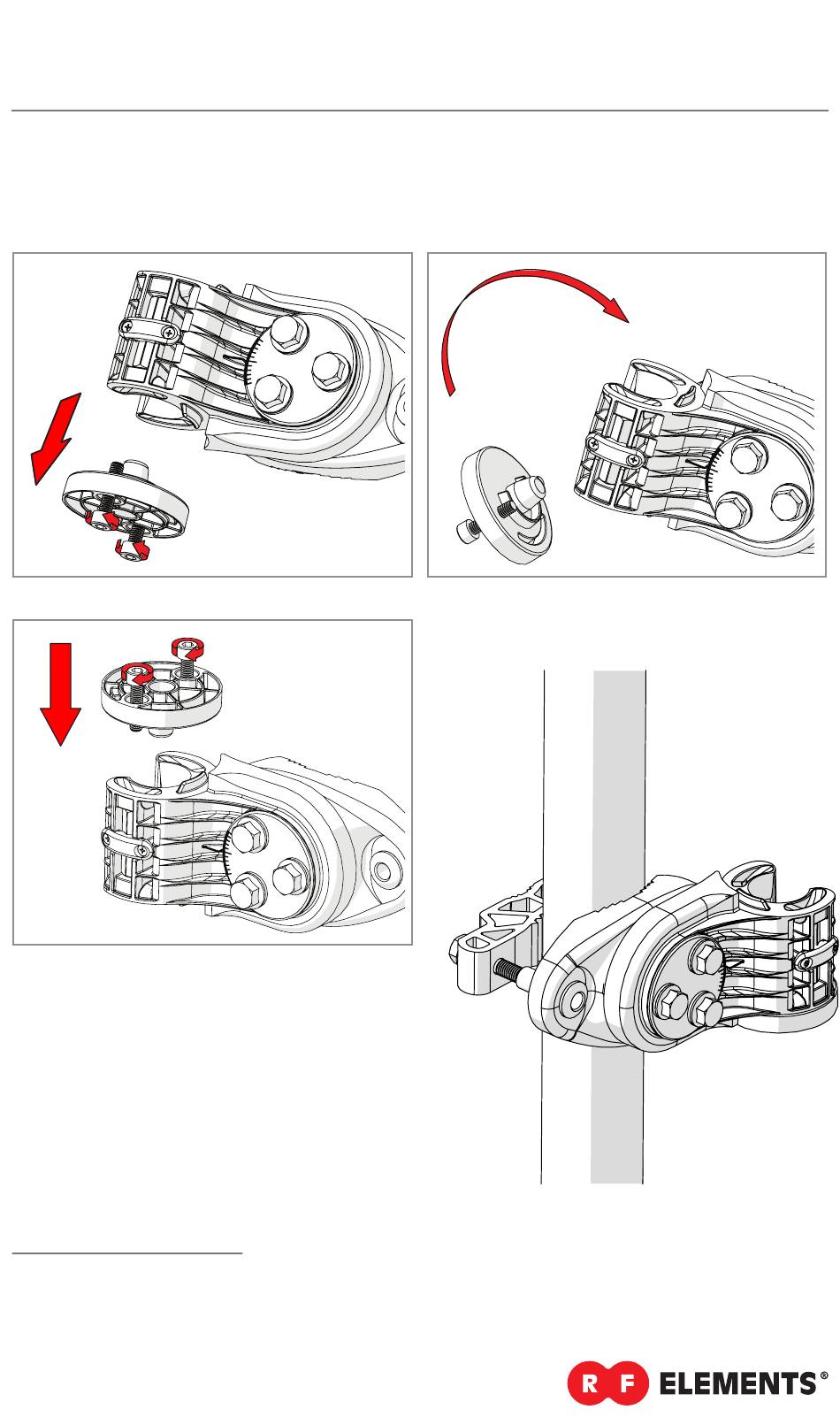 R F ELEMENTS®