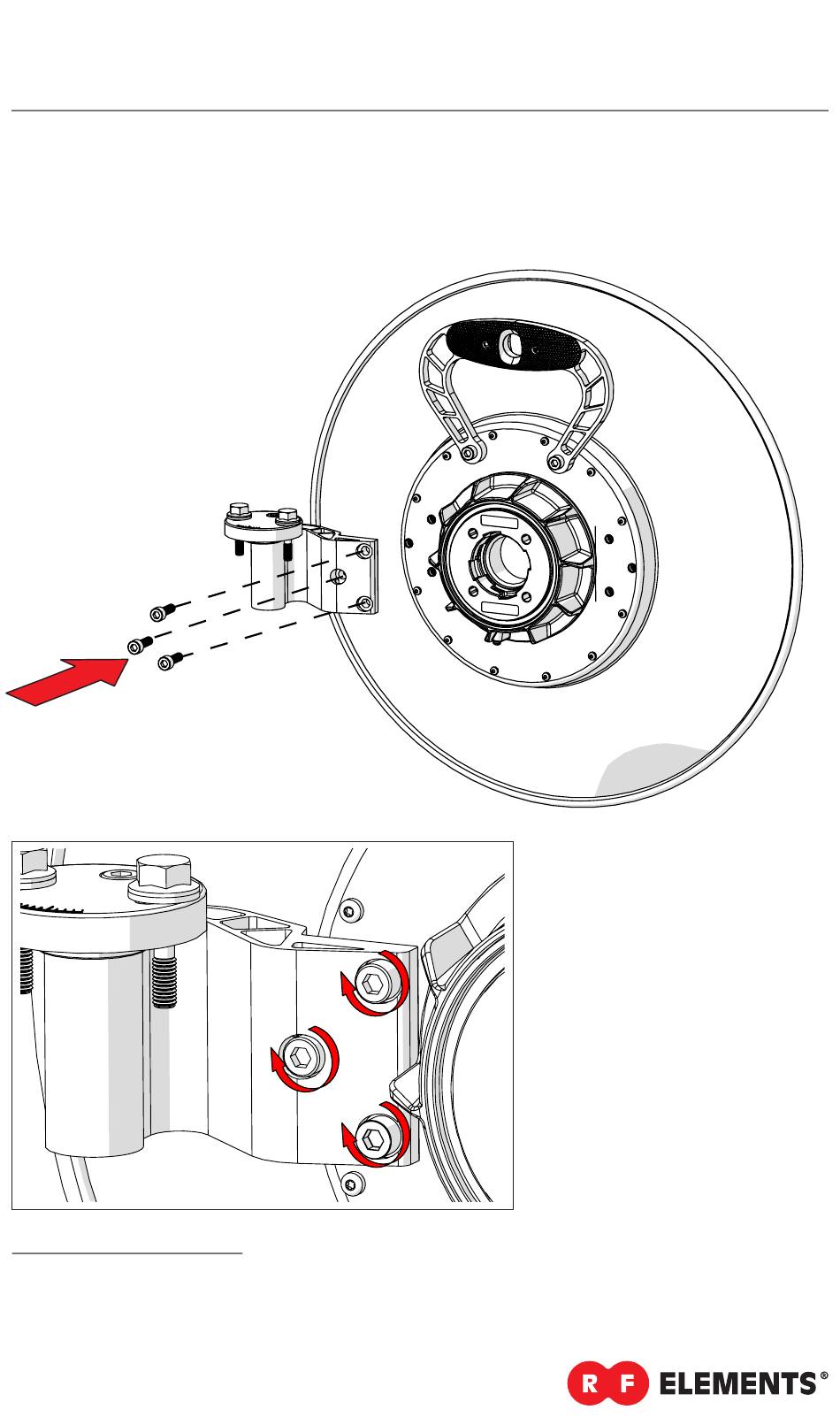 R F ELEMENTS®