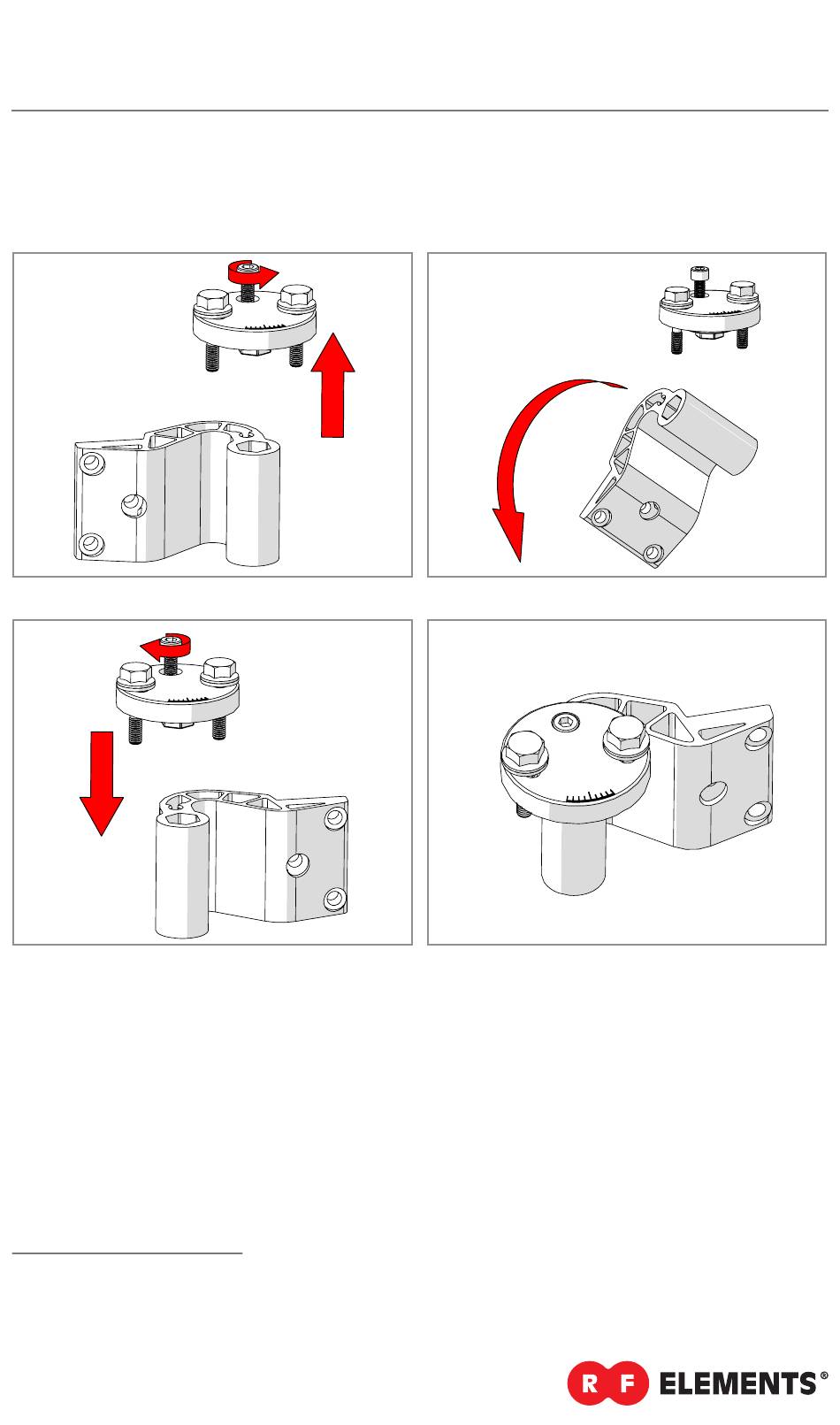 R F ELEMENTS®