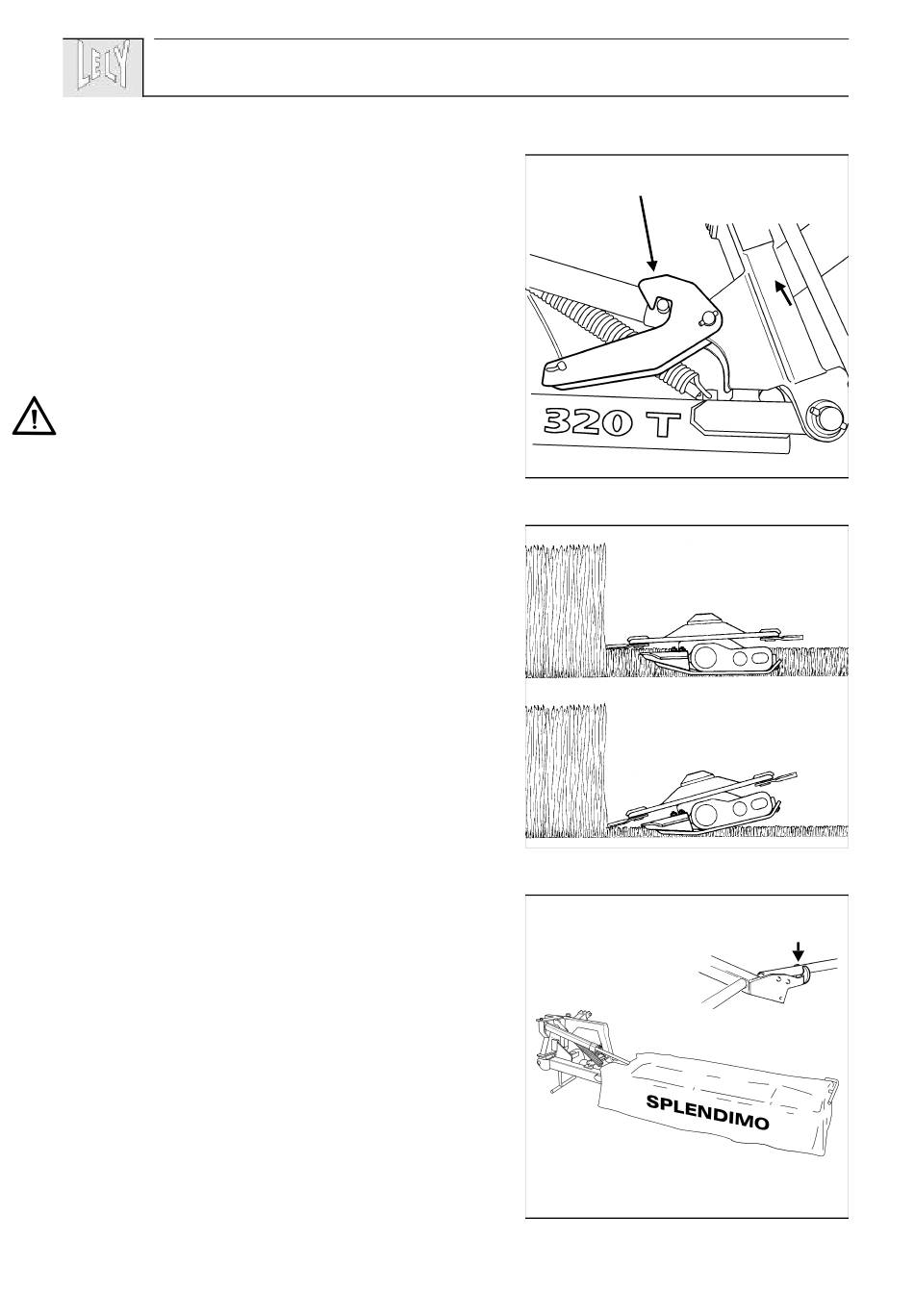 LELY

320 T

SPLENDIMO