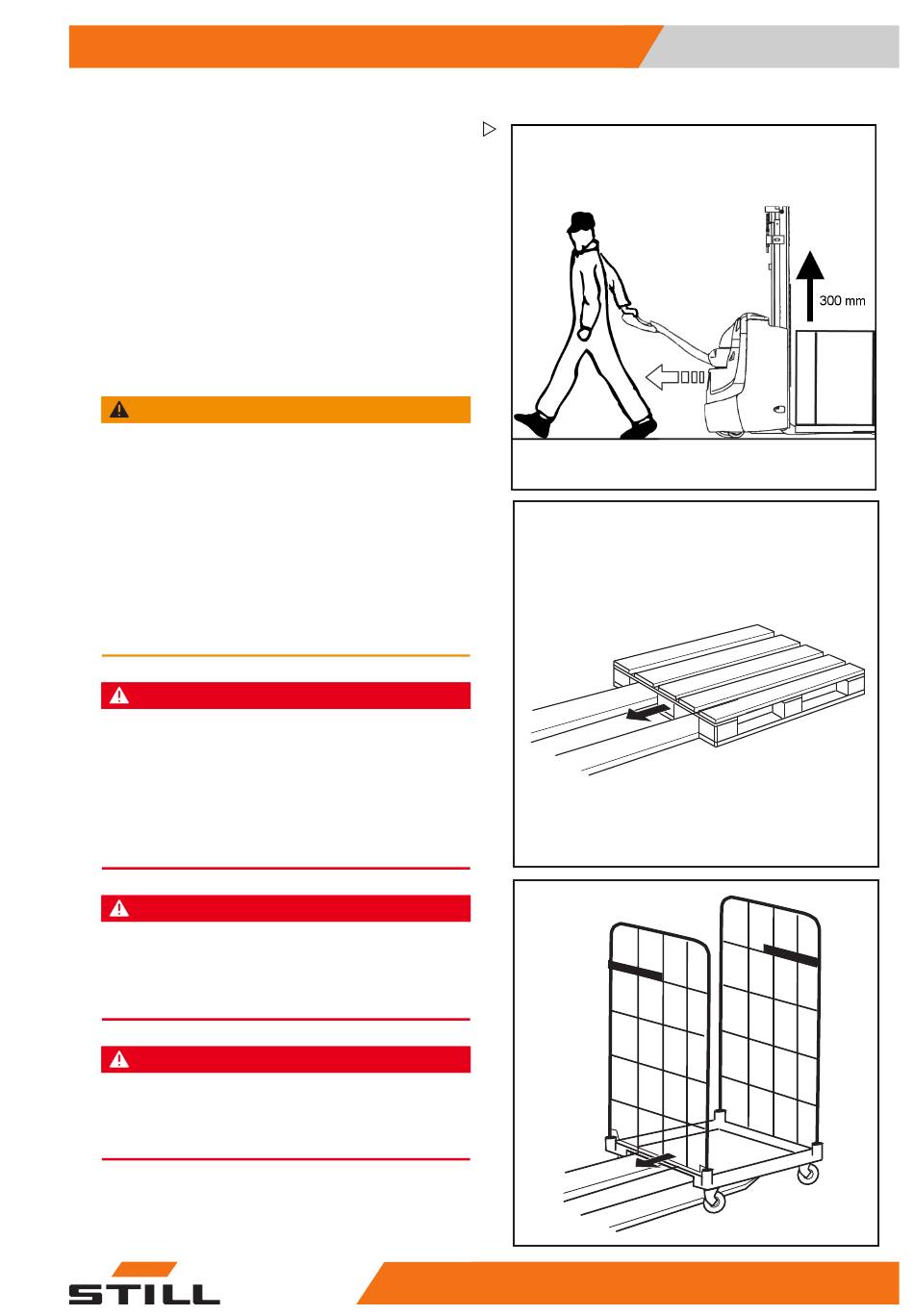 300 mm

STILL