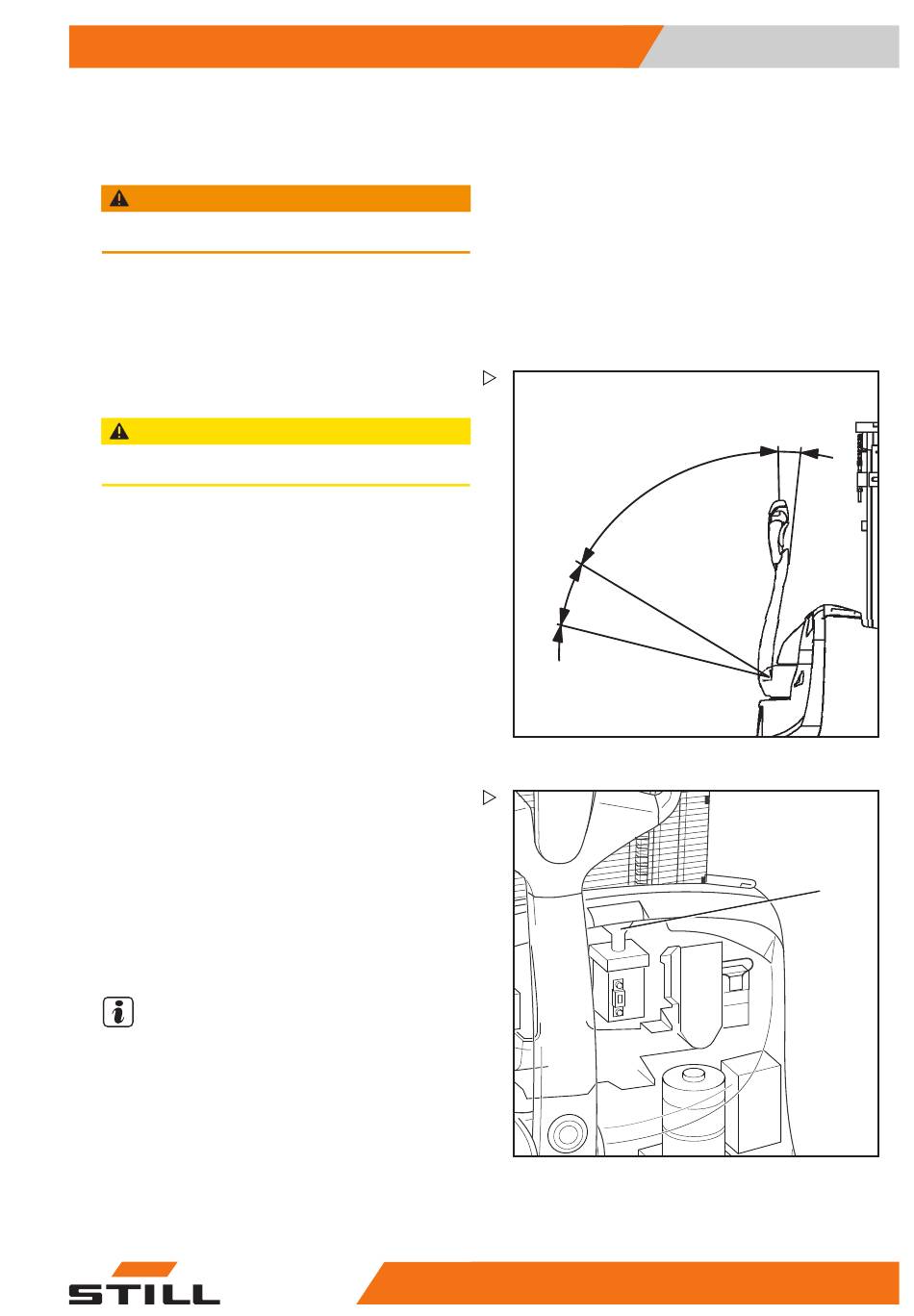 STILL