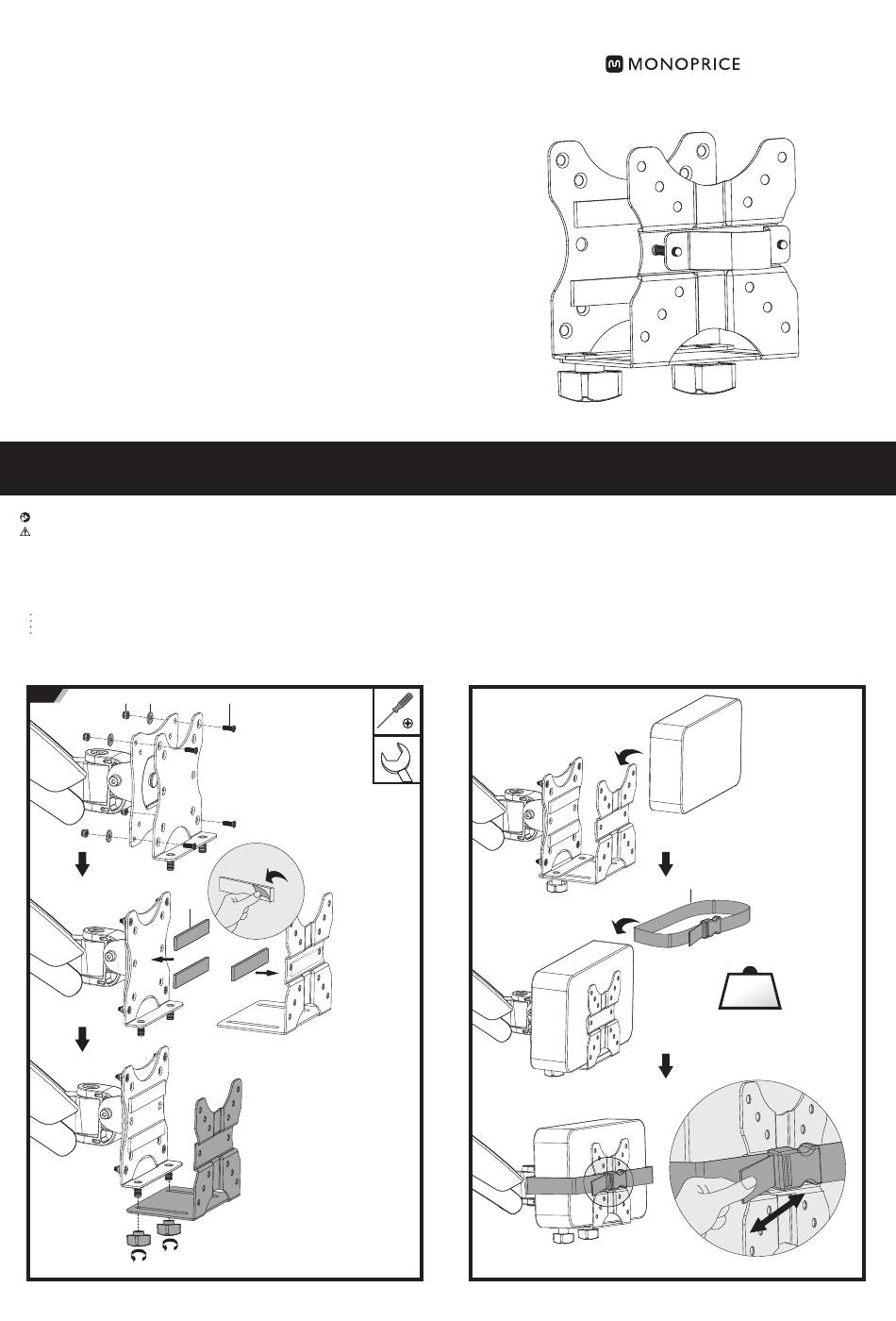 MONOPRICE