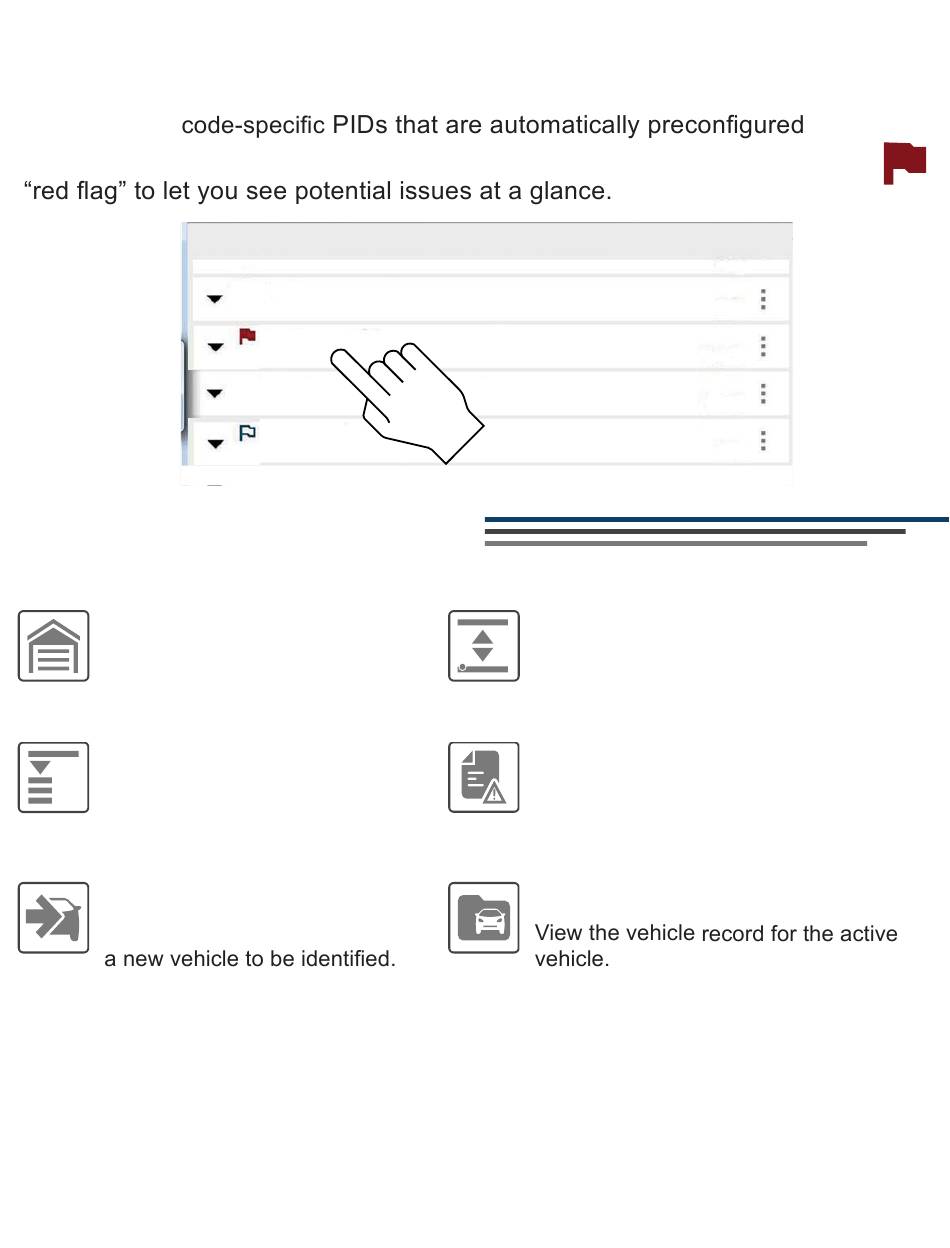 code-specific PIDs that are automatically preconfigured

“red flag” to let you see potential issues at a glance.

a new vehicle to be identified.

View the vehicle record for the active vehicle.