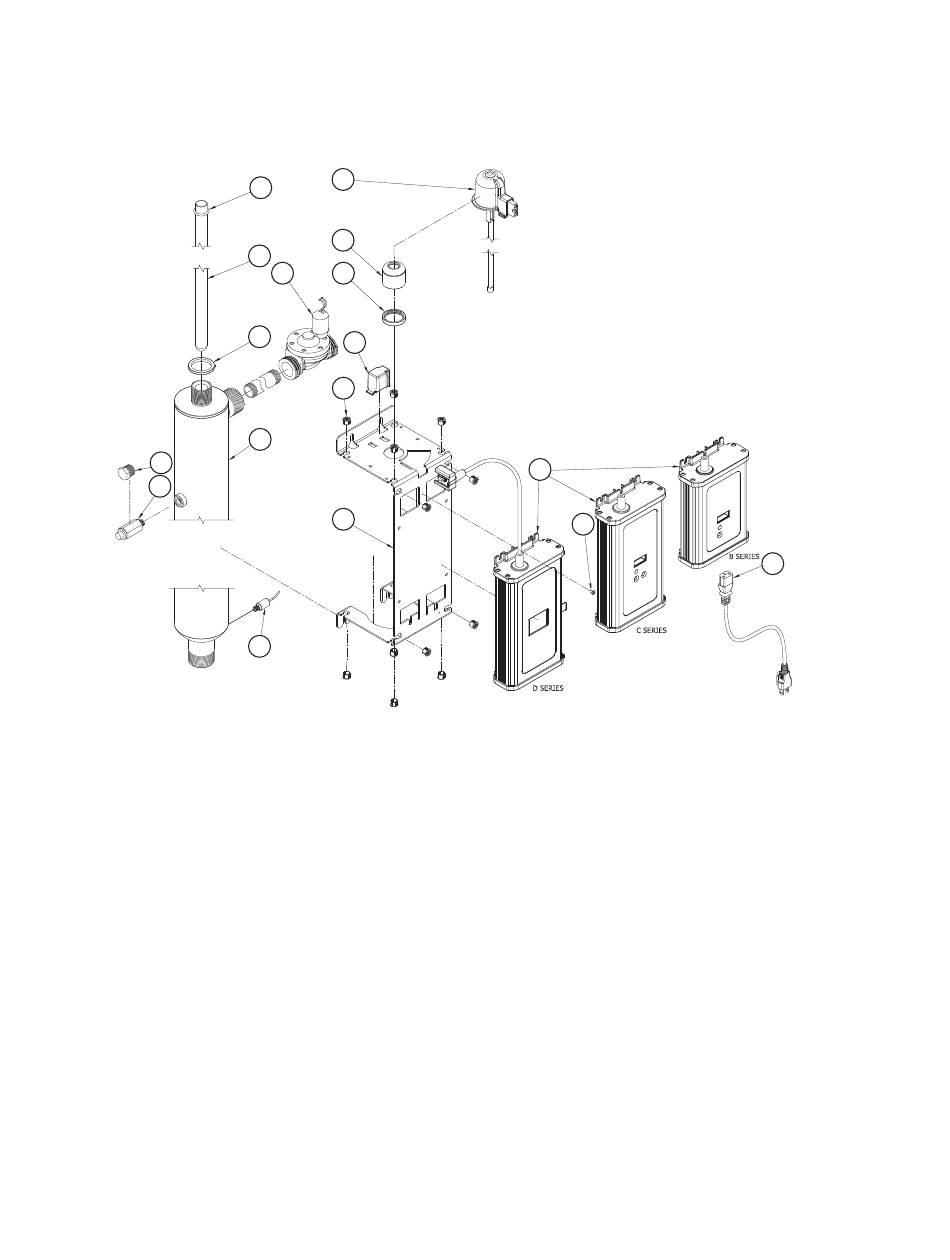 B SERIES

C SERIES

D SERIES