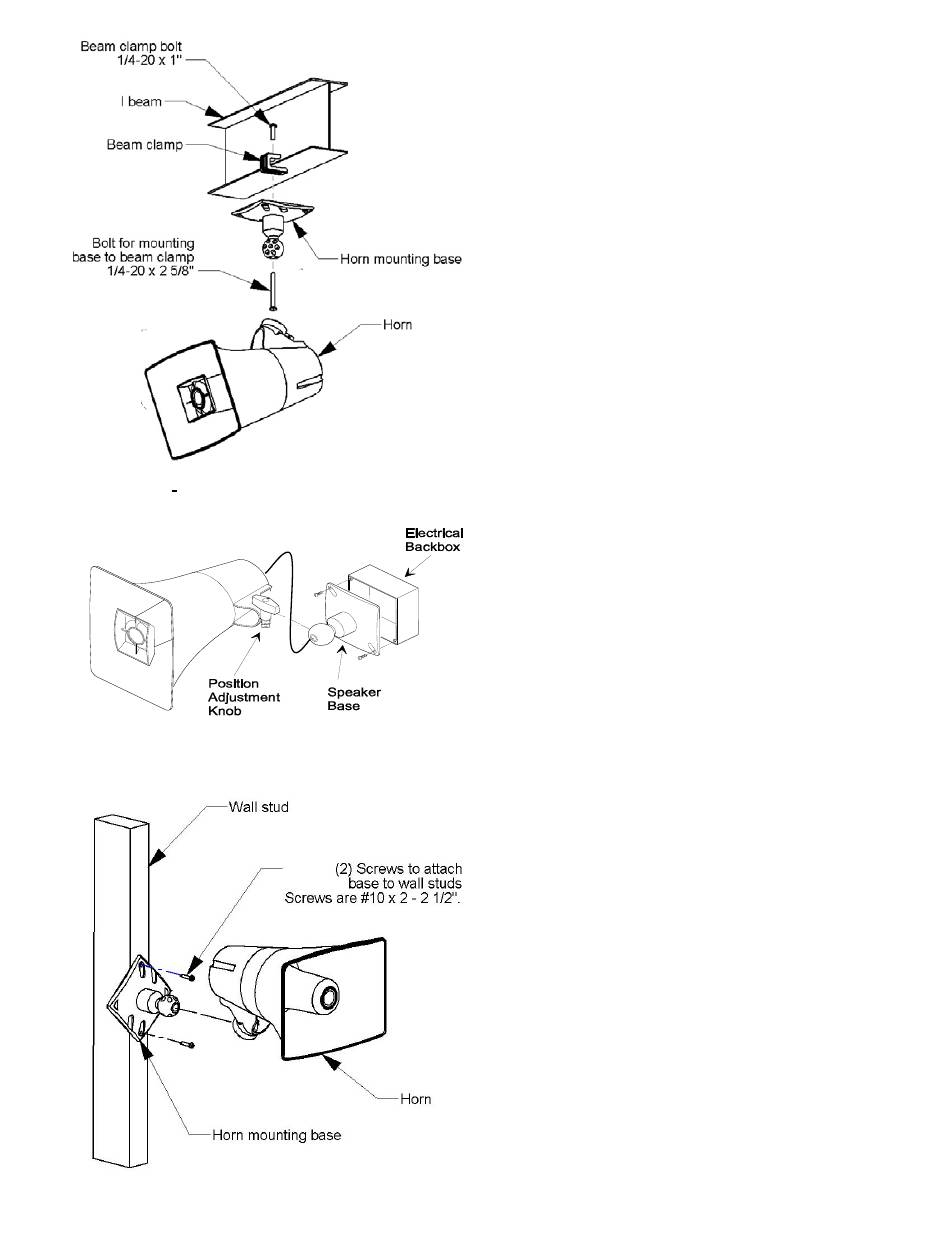 Beam clamp bolt
1/4-20 x 1"

I beam

Beam clamp

Bolt for mounting base to beam clamp 1/4-20 x 2 5/8"

Horn mounting base

Horn

Electrical Backbox

Position Adjustment Knob

Speaker Base

Wall stud

(2) Screws to attach base to wall studs
Screws are #10 x 2 - 2 1/2".

Horn

Horn mounting base