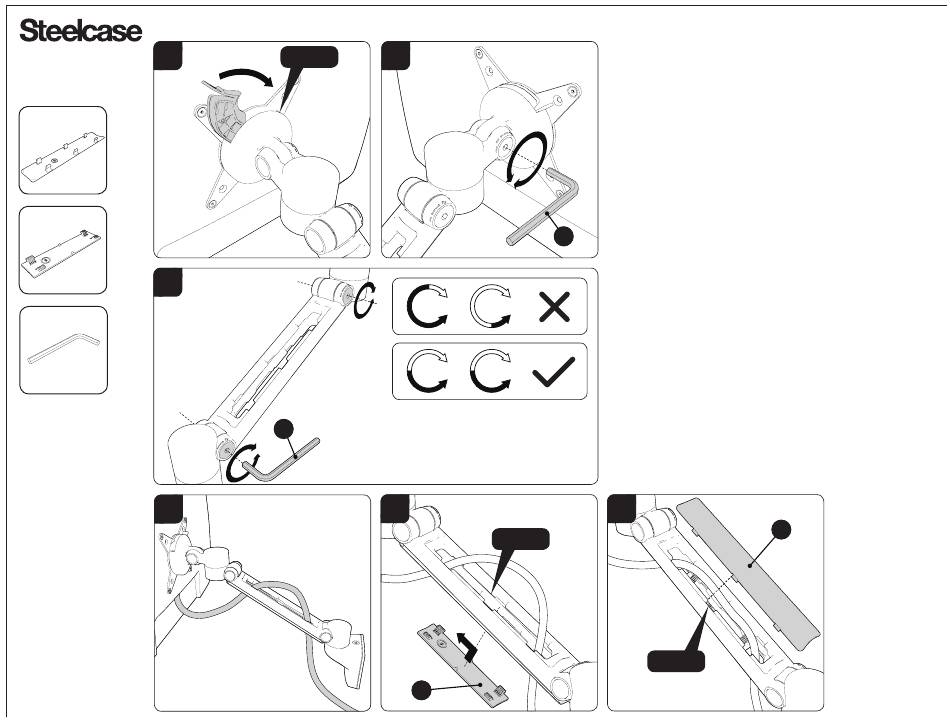 Steelcase