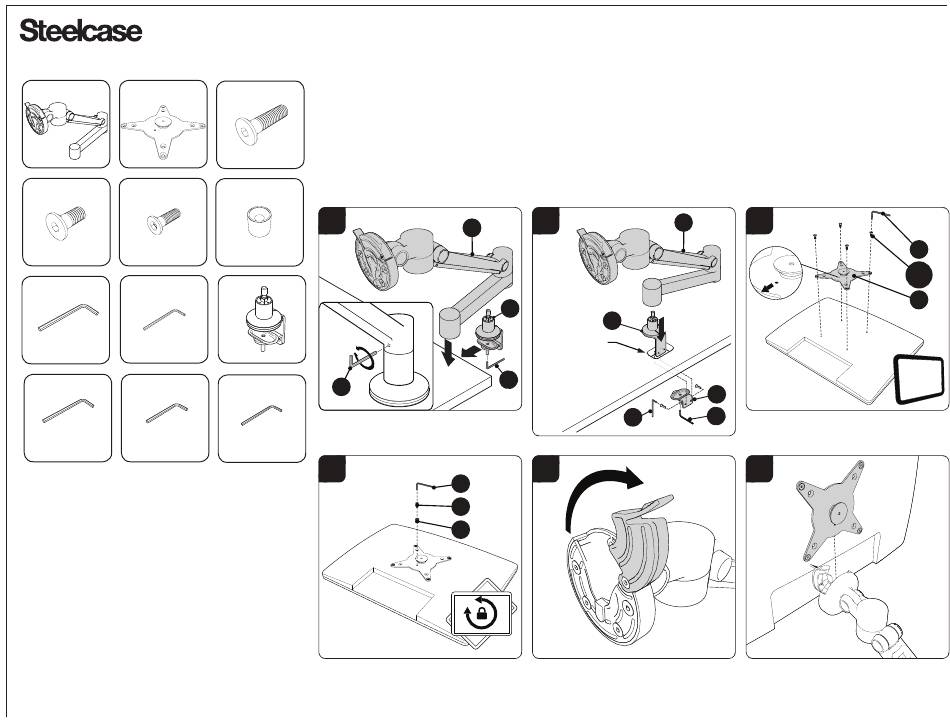 Steelcase