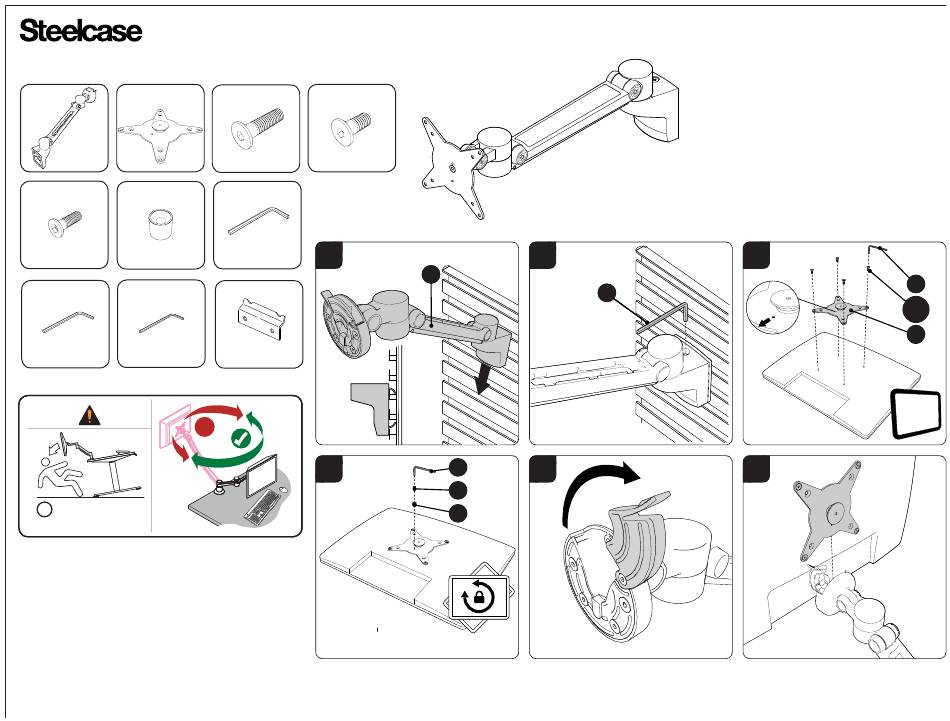 Steelcase