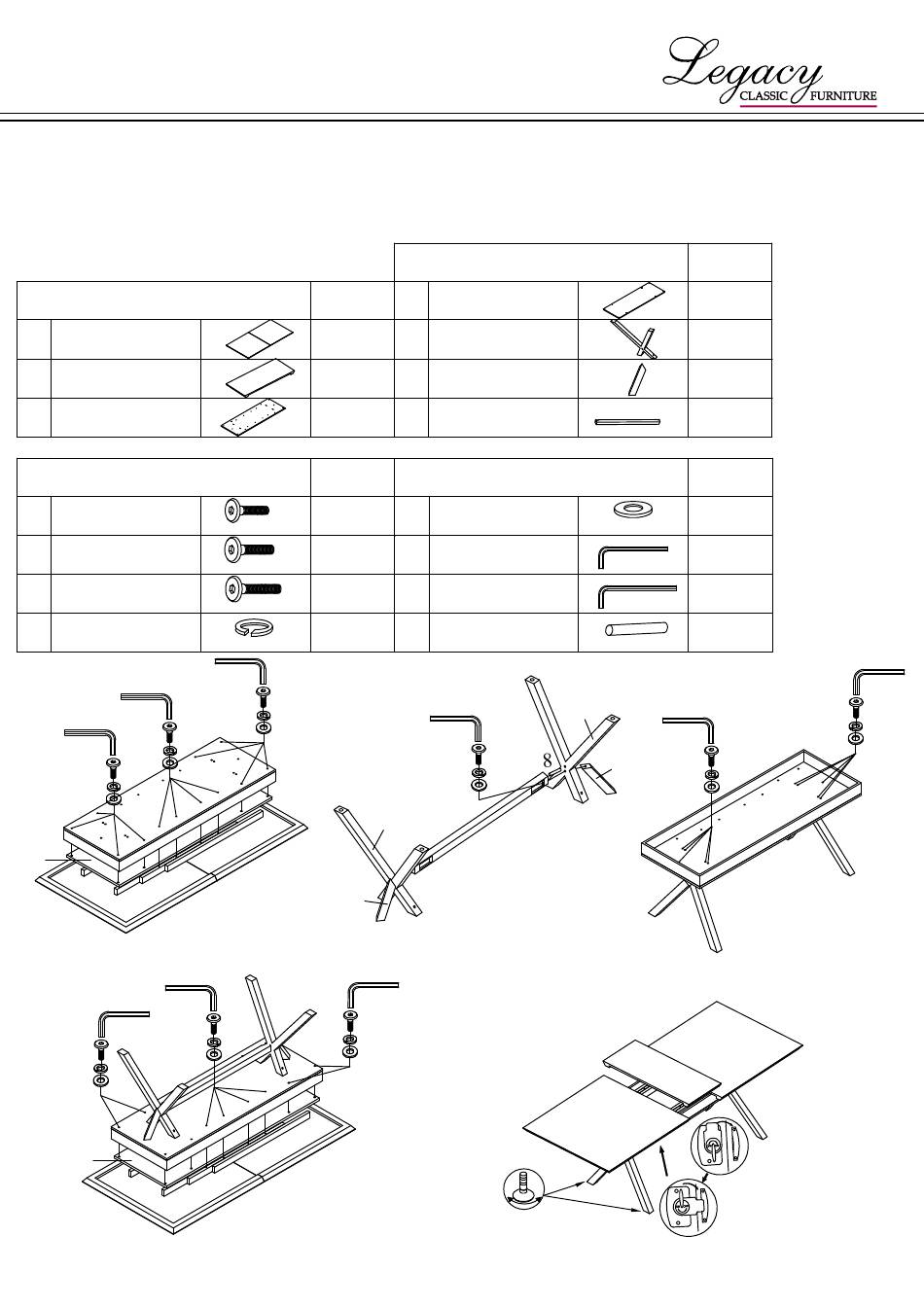 Legacy
CLASSIC FURNITURE

8