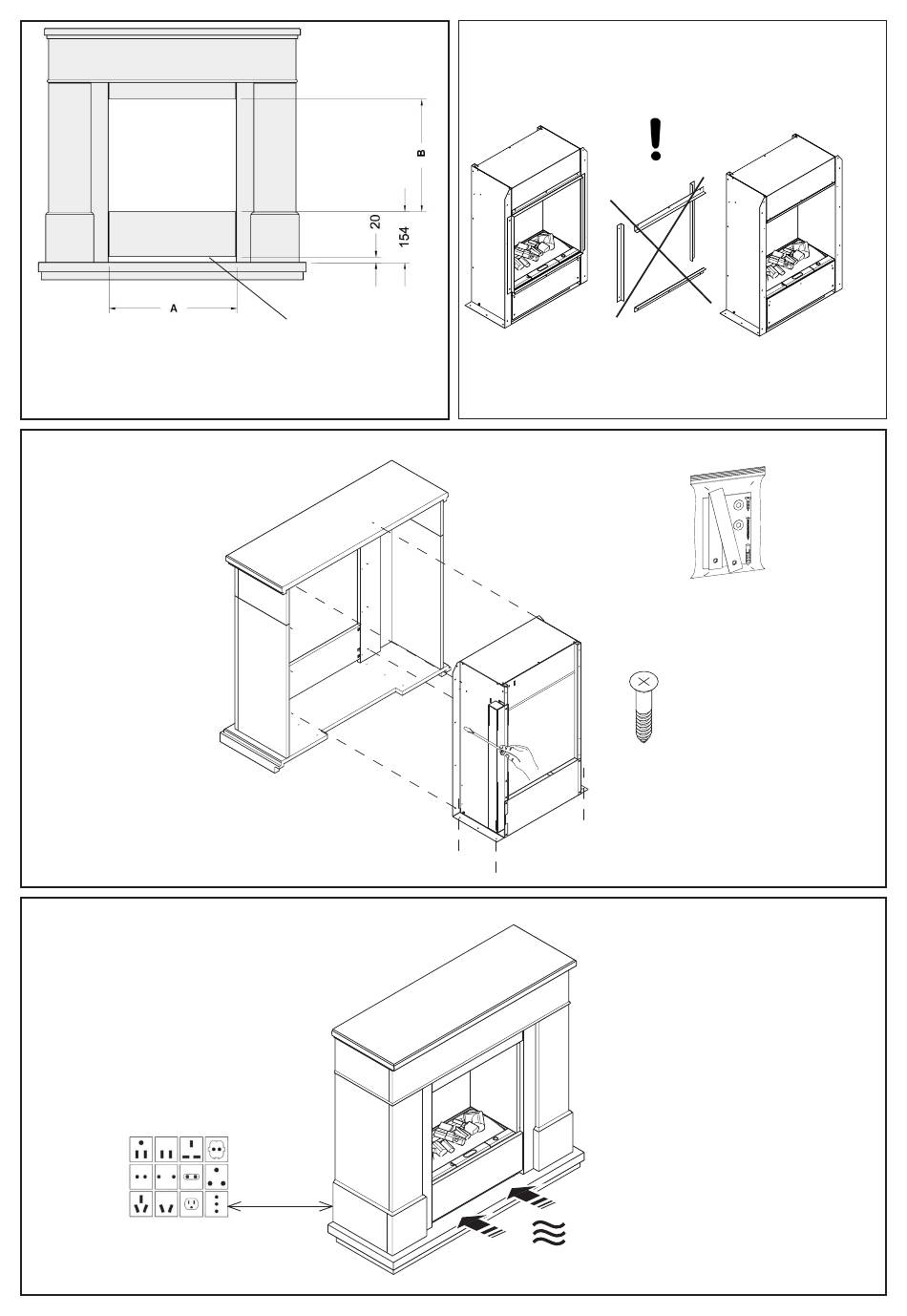 B
20
154
A
!