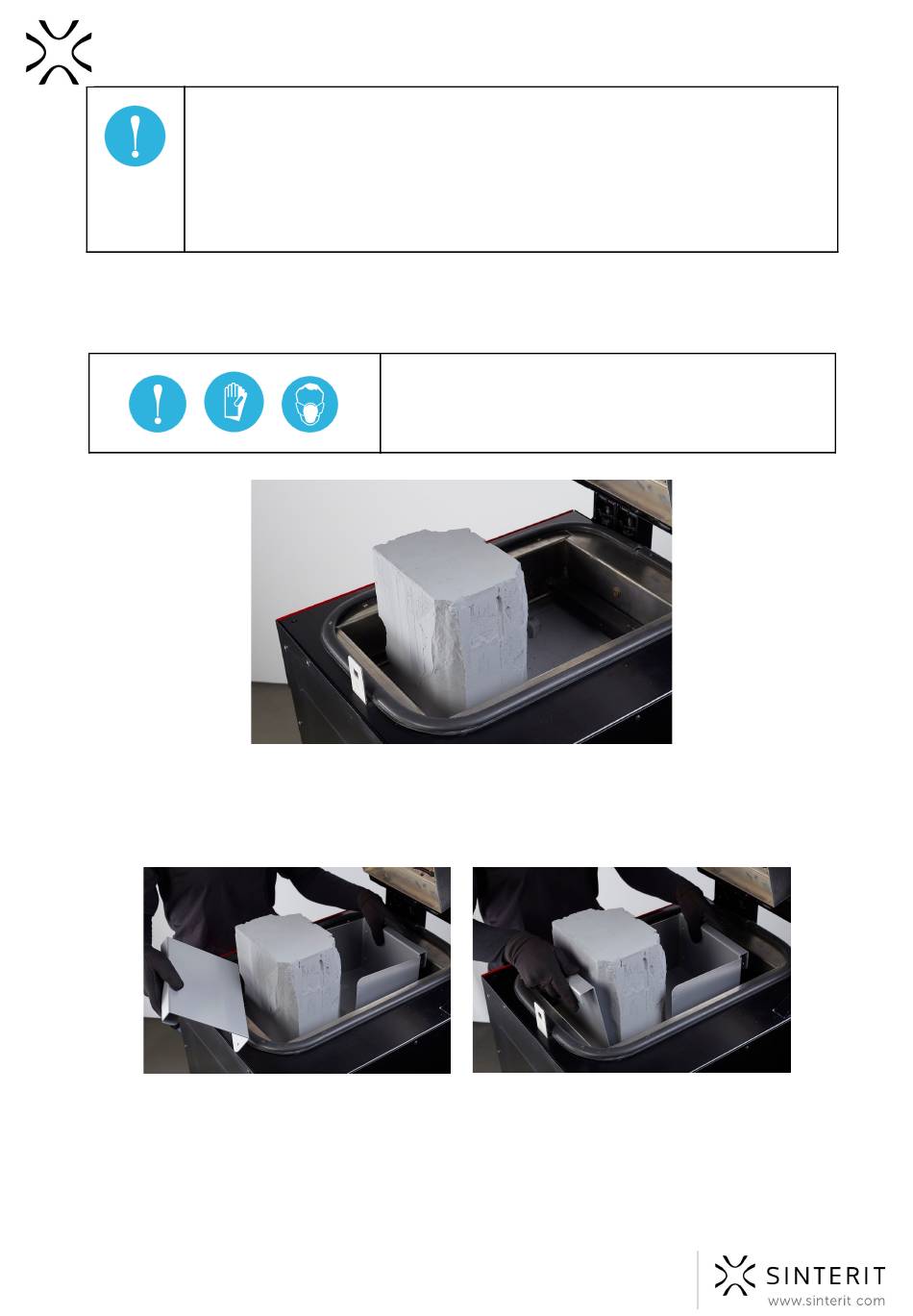 SINTERIT
www.sinterit.com