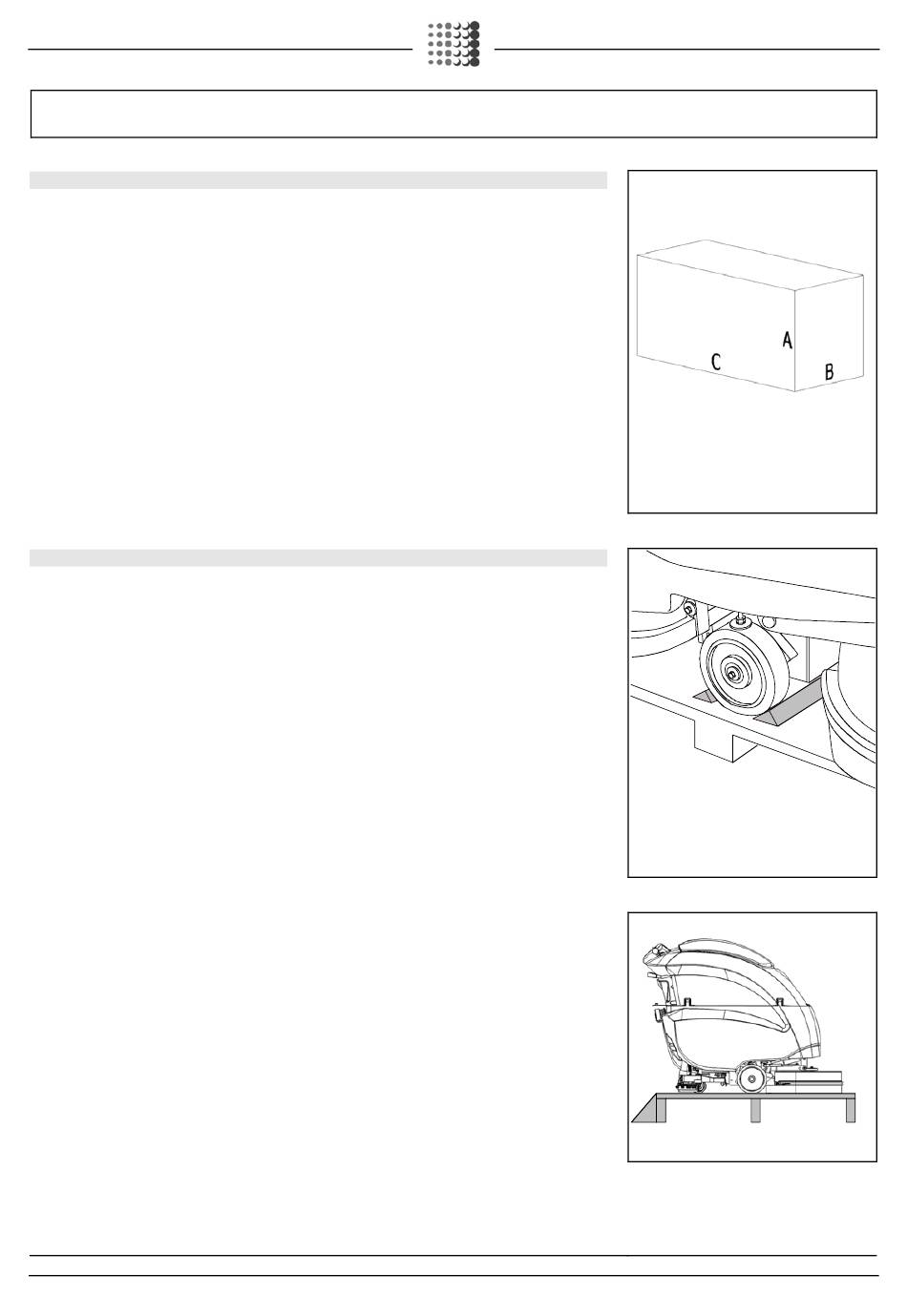 A

C

B