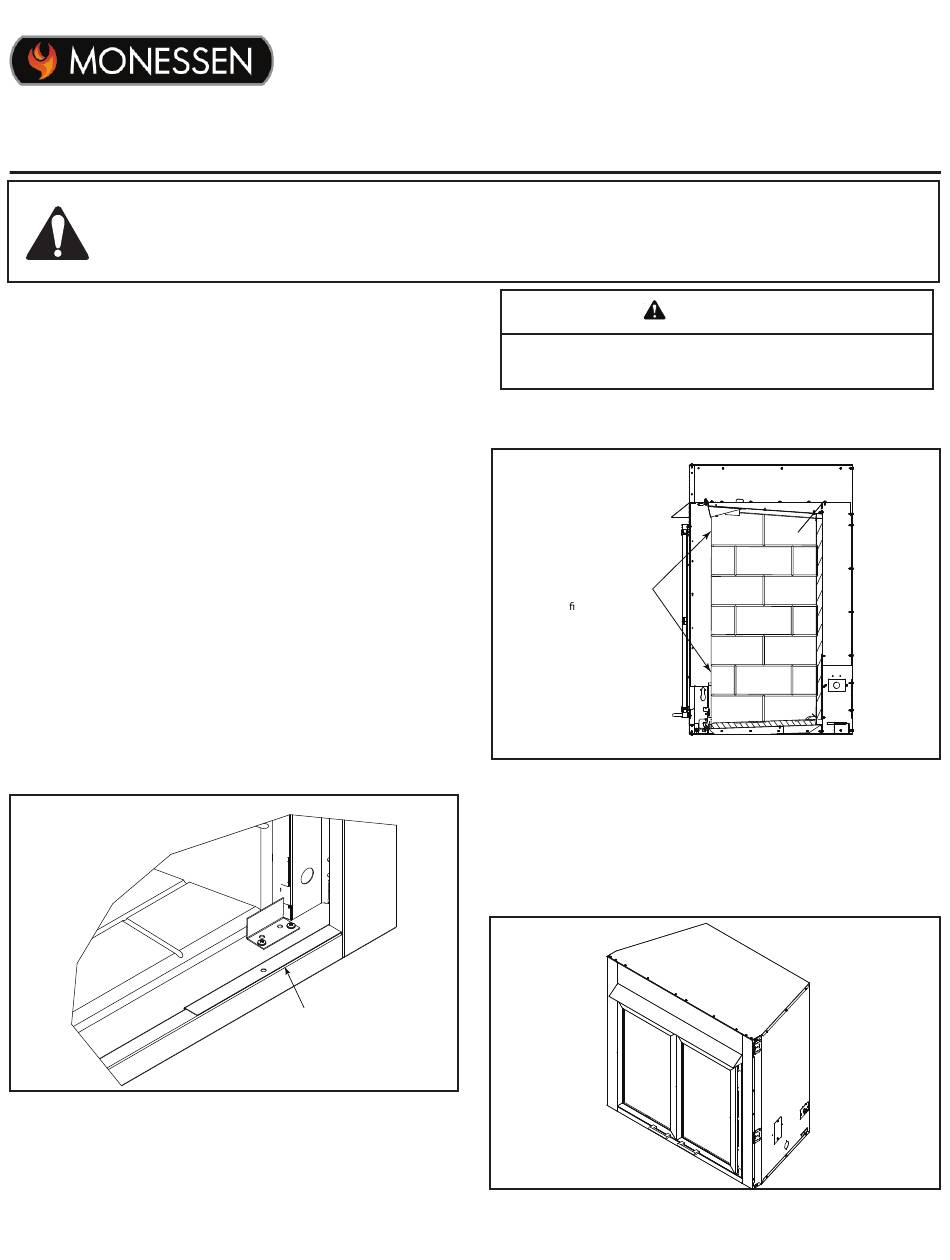 MONESSEN

ﬁ