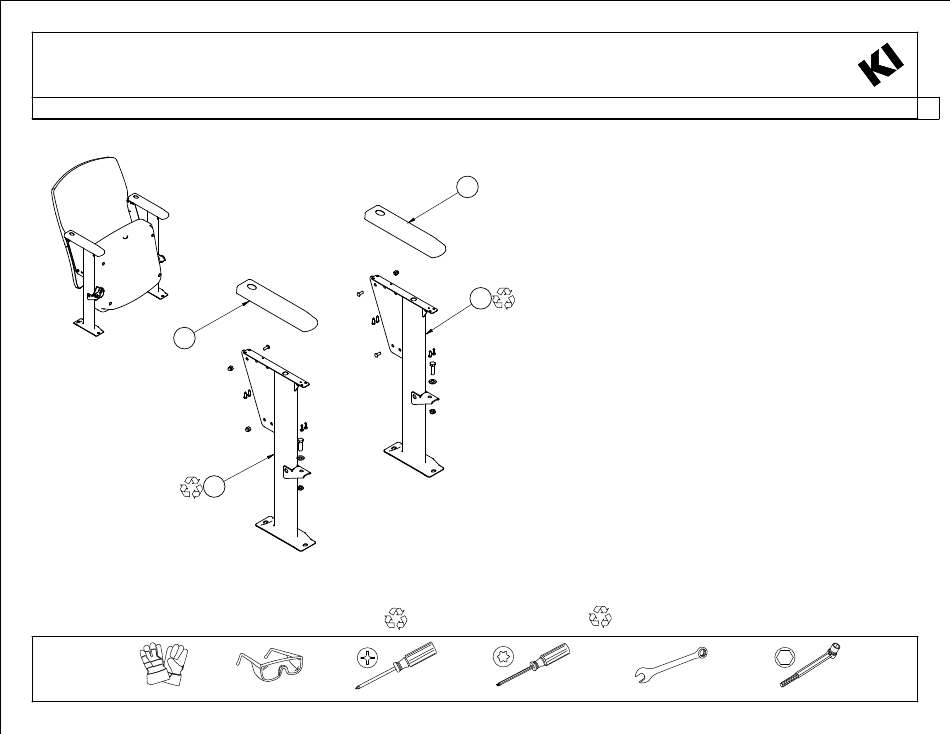 KI