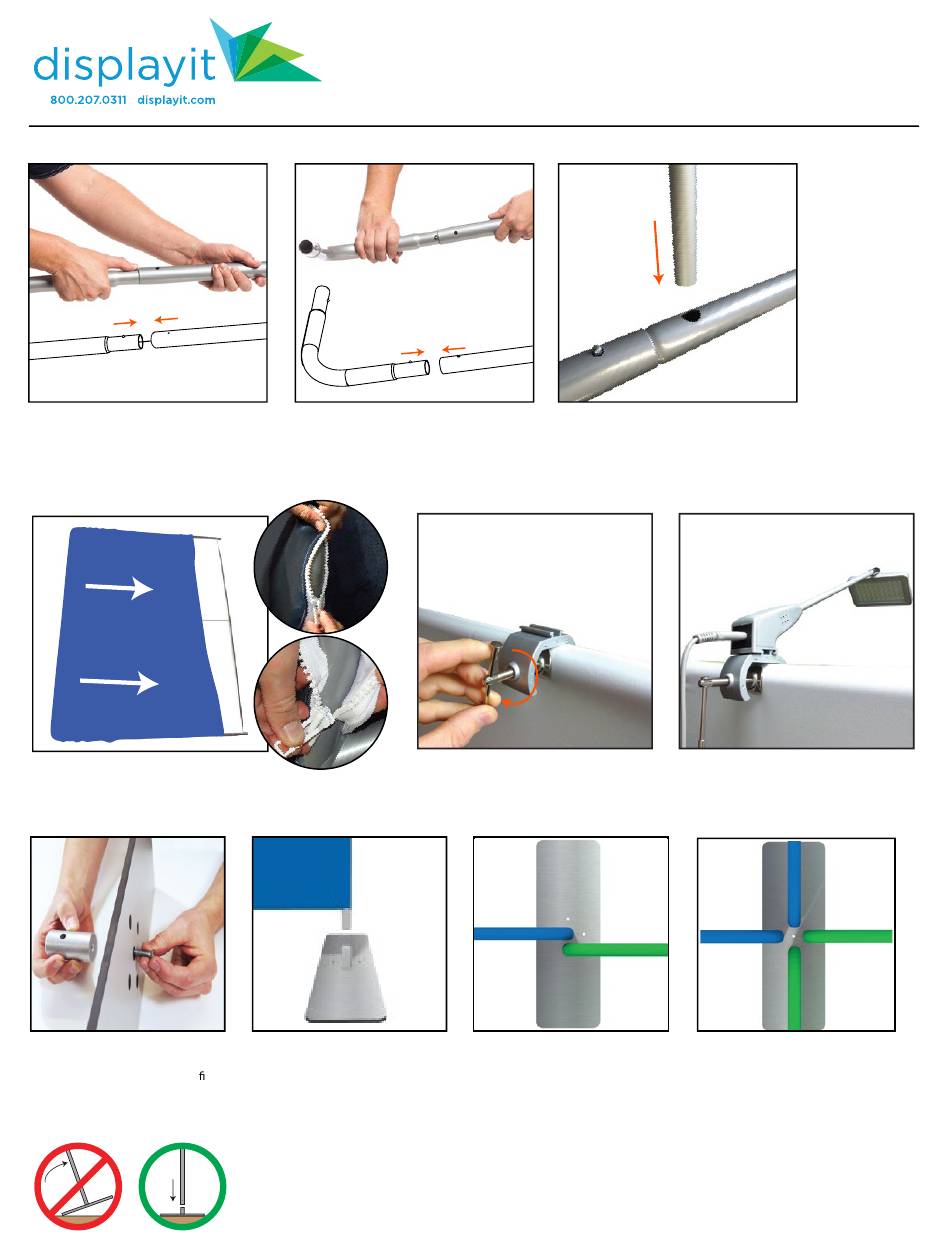 displayit
800.207.0311 displayit.com

ﬁ